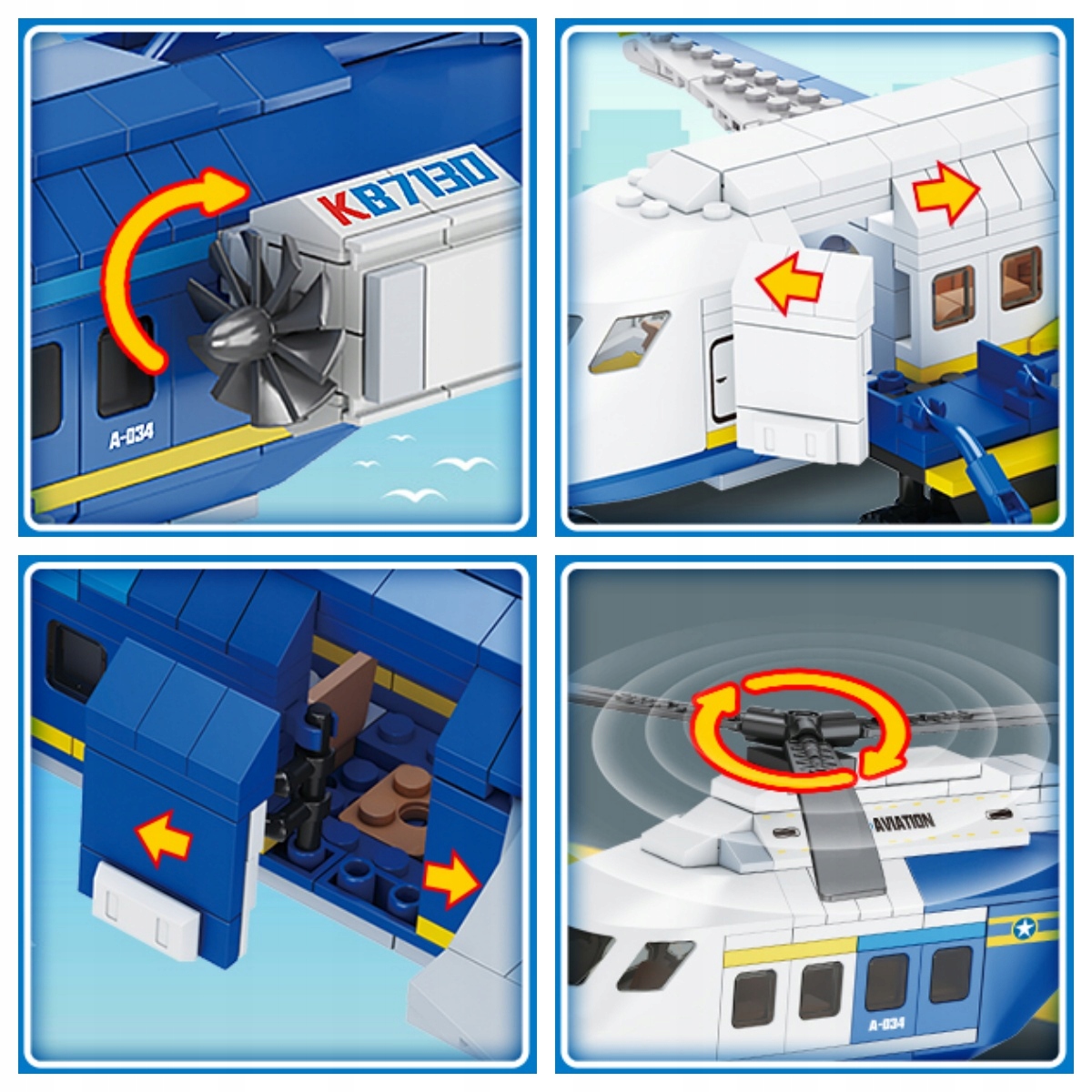 KB7130
A-034
AVIATION
A-034