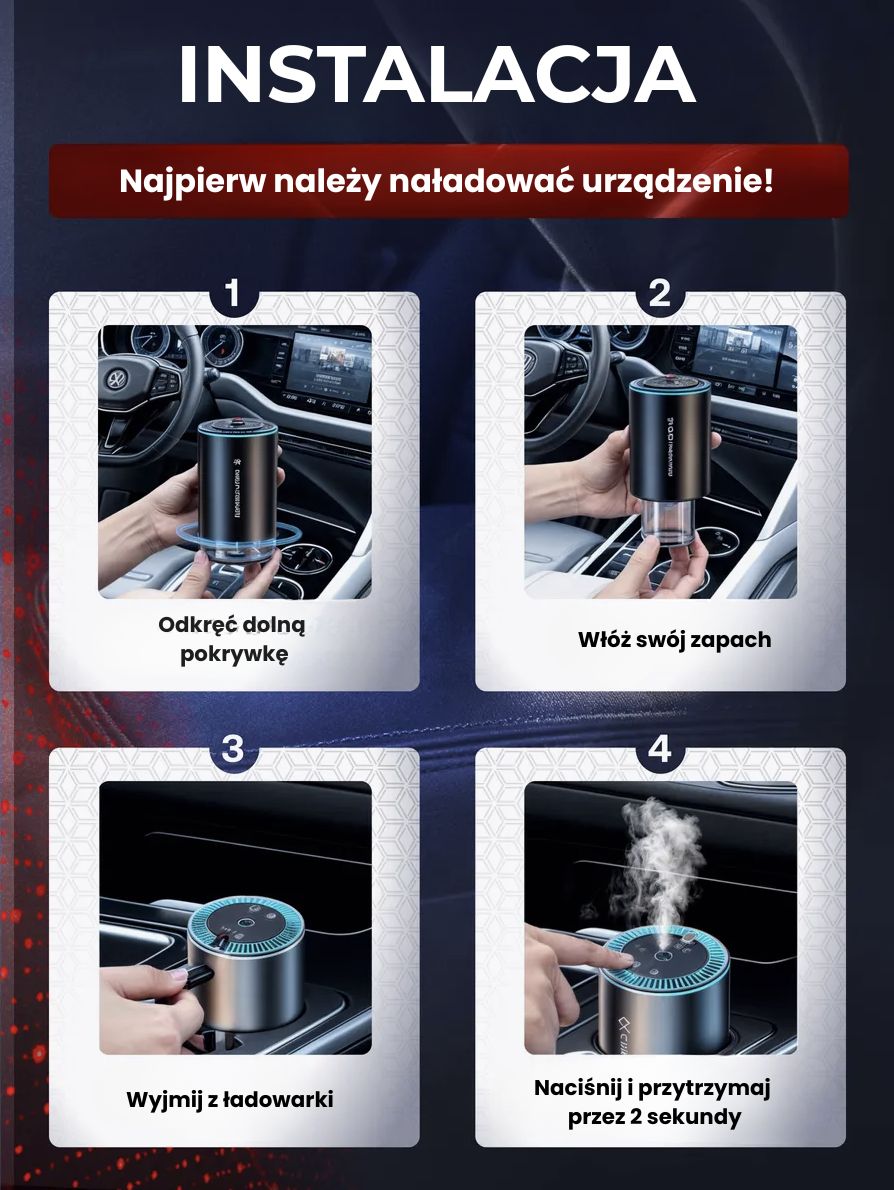 INSTALACJA

Najpierw należy naładować urządzenie!

1

Odkręć dolną pokrywkę

2

Włóż swój zapach

3

Wyjmij z ładowarki

4

Naciśnij i przytrzymaj przez 2 sekundy