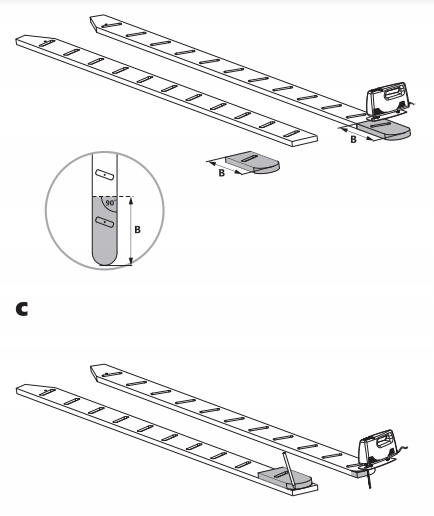 B

B

90°

B

C