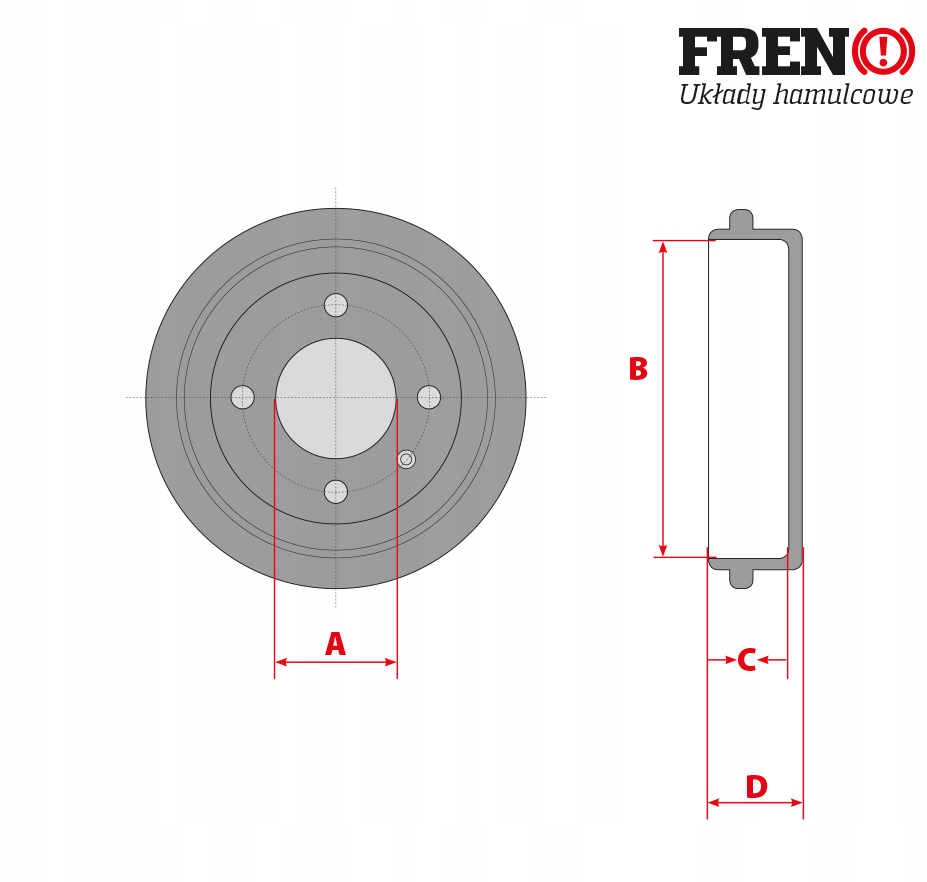 FREN(!)
Układy hamulcowe

B

A

C

D