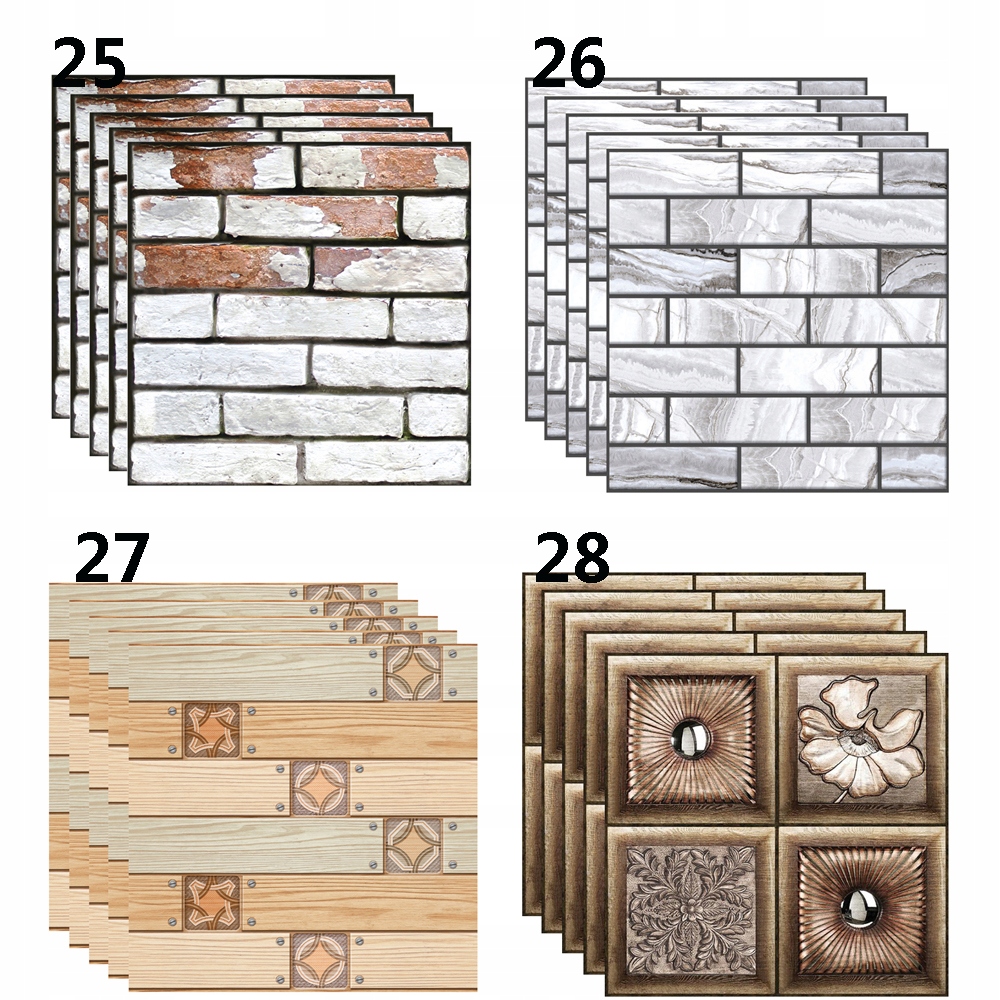 25

26

27

28