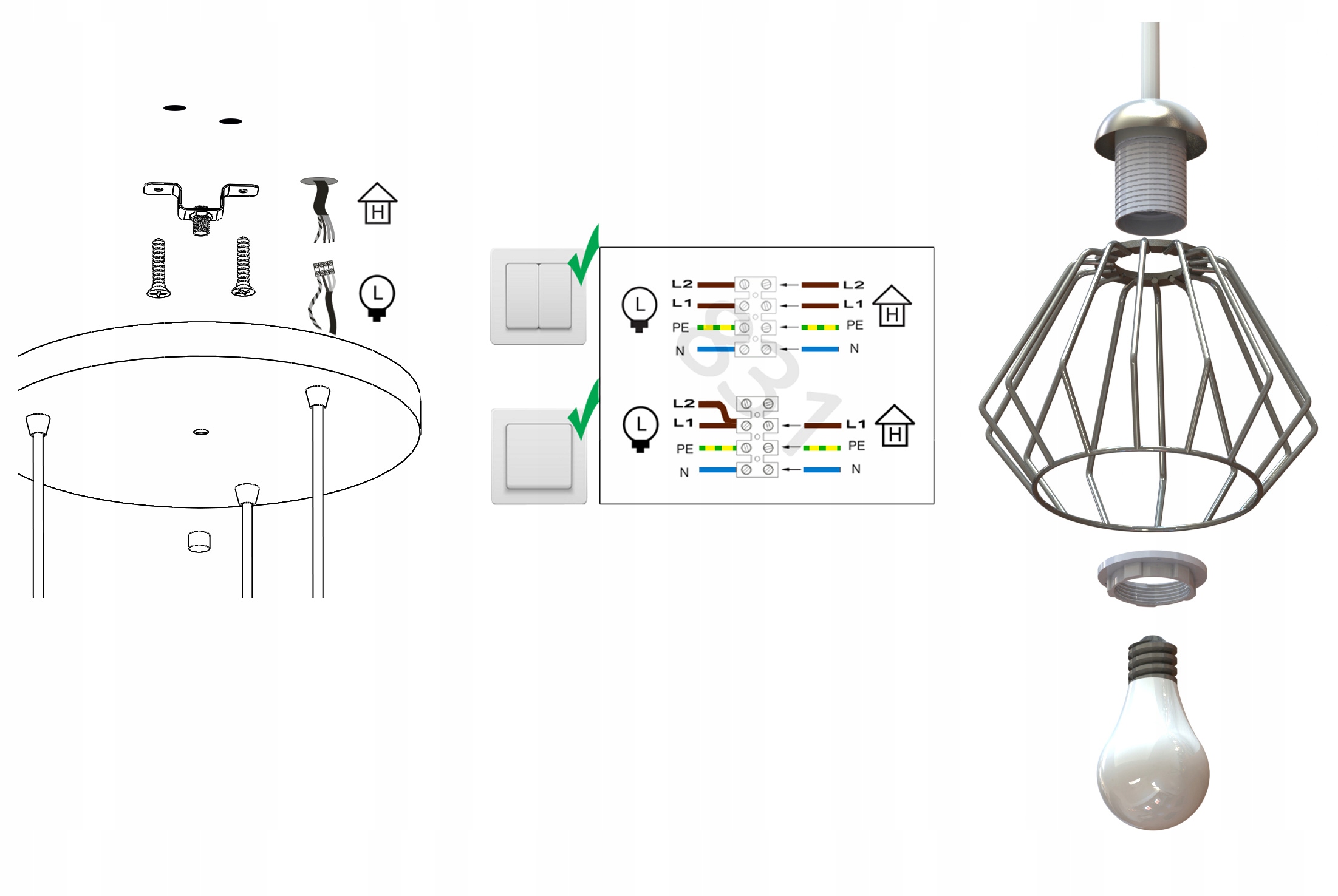 H

L

L
L2
L1
PE
N
L2
L1
PE
N
H

L
L2
L1
PE
N
L1
PE
N
H