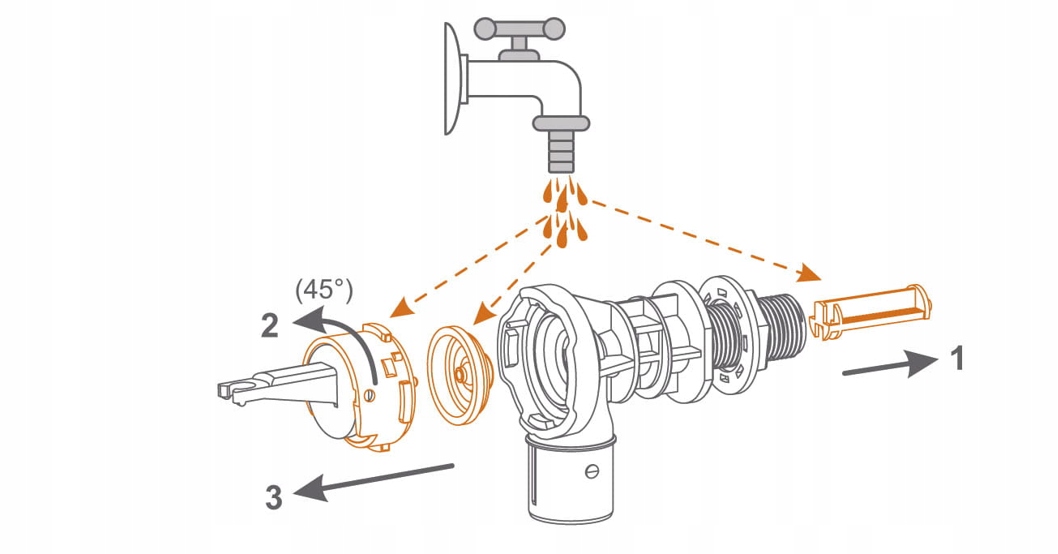 (45°)
2
1
3