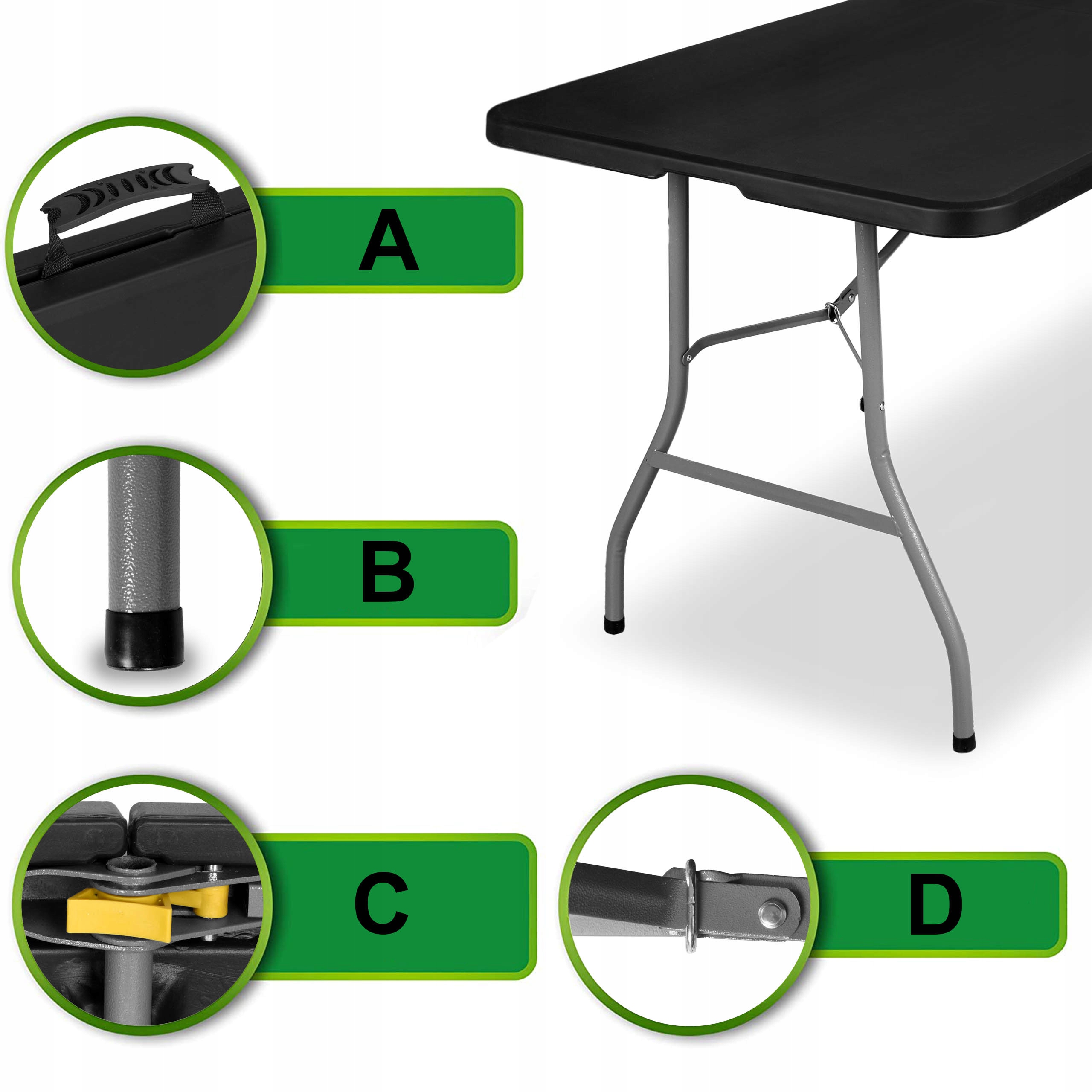 A

B

C

D