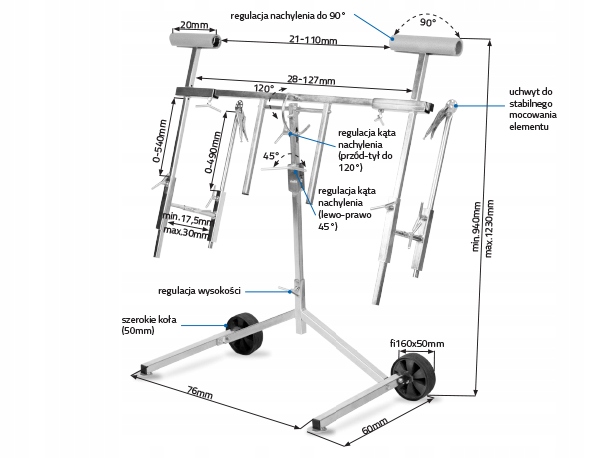 regulacja nachylenia do 90°

90°

20mm

21-110mm

28-127mm

120°

uchwyt do stabilnego mocowania elementu

0-540mm

0-490mm

regulacja kąta nachylenia (przód-tył do 120°)

45°

regulacja kąta nachylenia (lewo-prawo 45°)

min.17,5mm
max.30mm

min.940mm
max.1230mm

regulacja wysokości

szerokie koła (50mm)

fi160x50mm

76mm

60mm