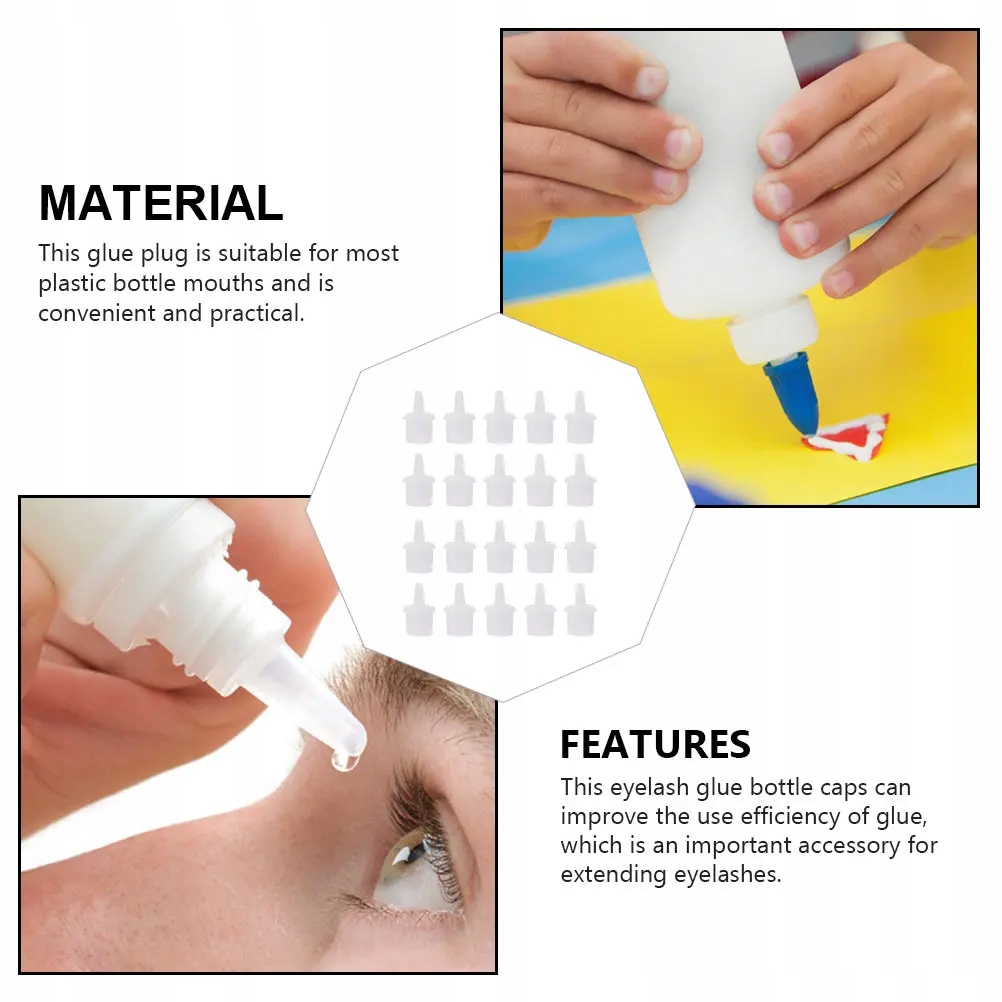 MATERIAL
This glue plug is suitable for most plastic bottle mouths and is convenient and practical.

FEATURES
This eyelash glue bottle caps can improve the use efficiency of glue, which is an important accessory for extending eyelashes.