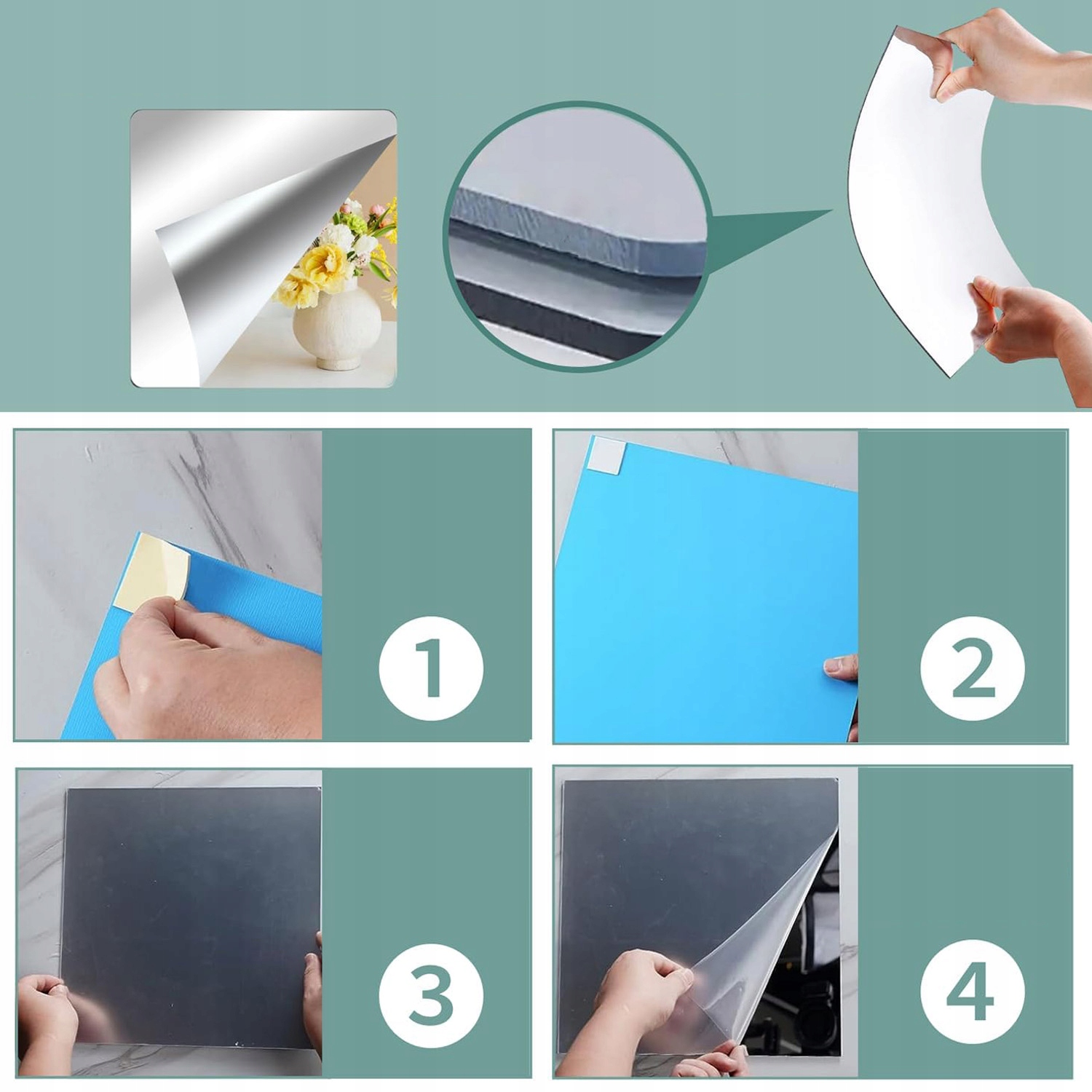 1

2

3

4