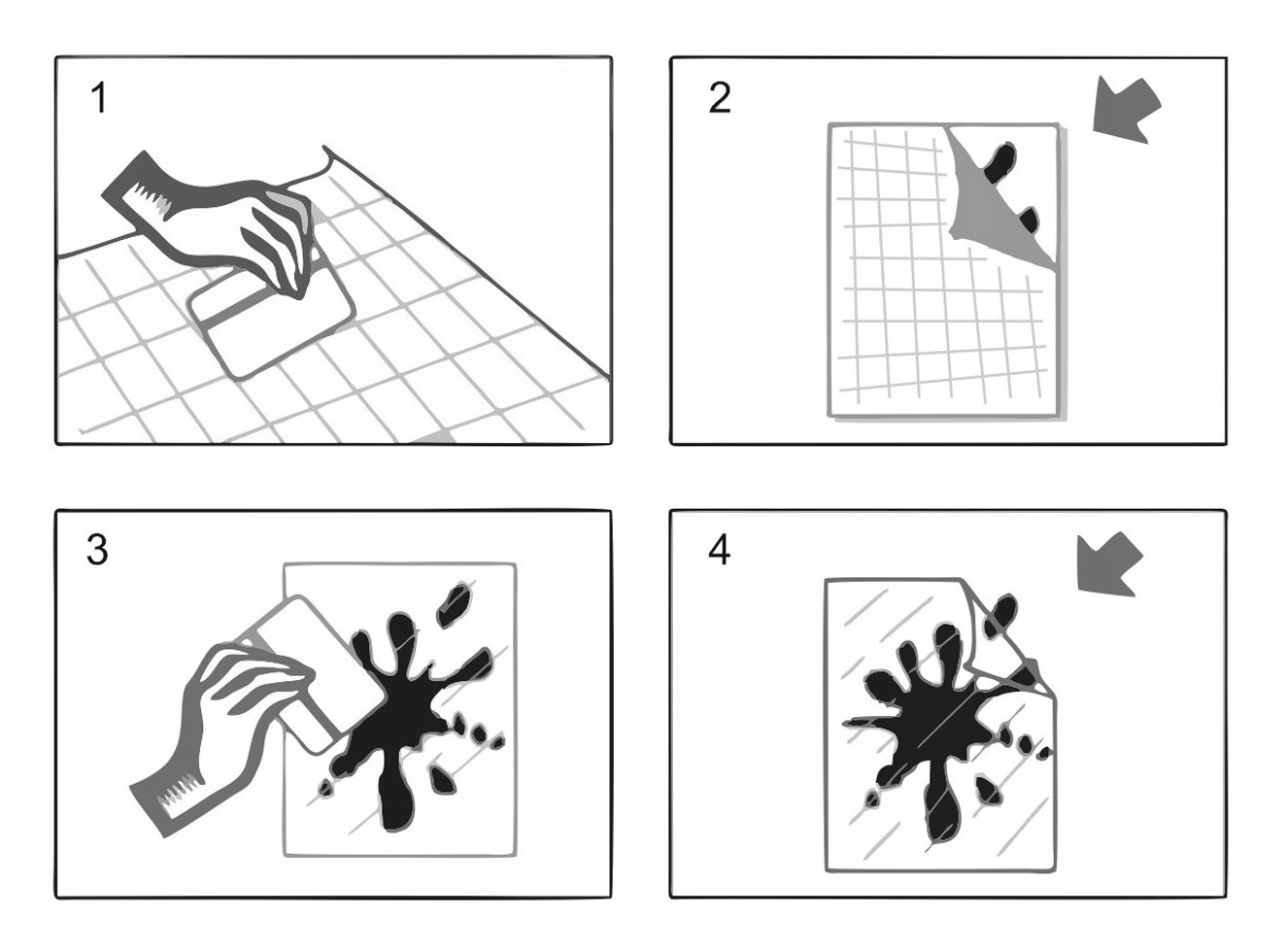 1

2

3

4