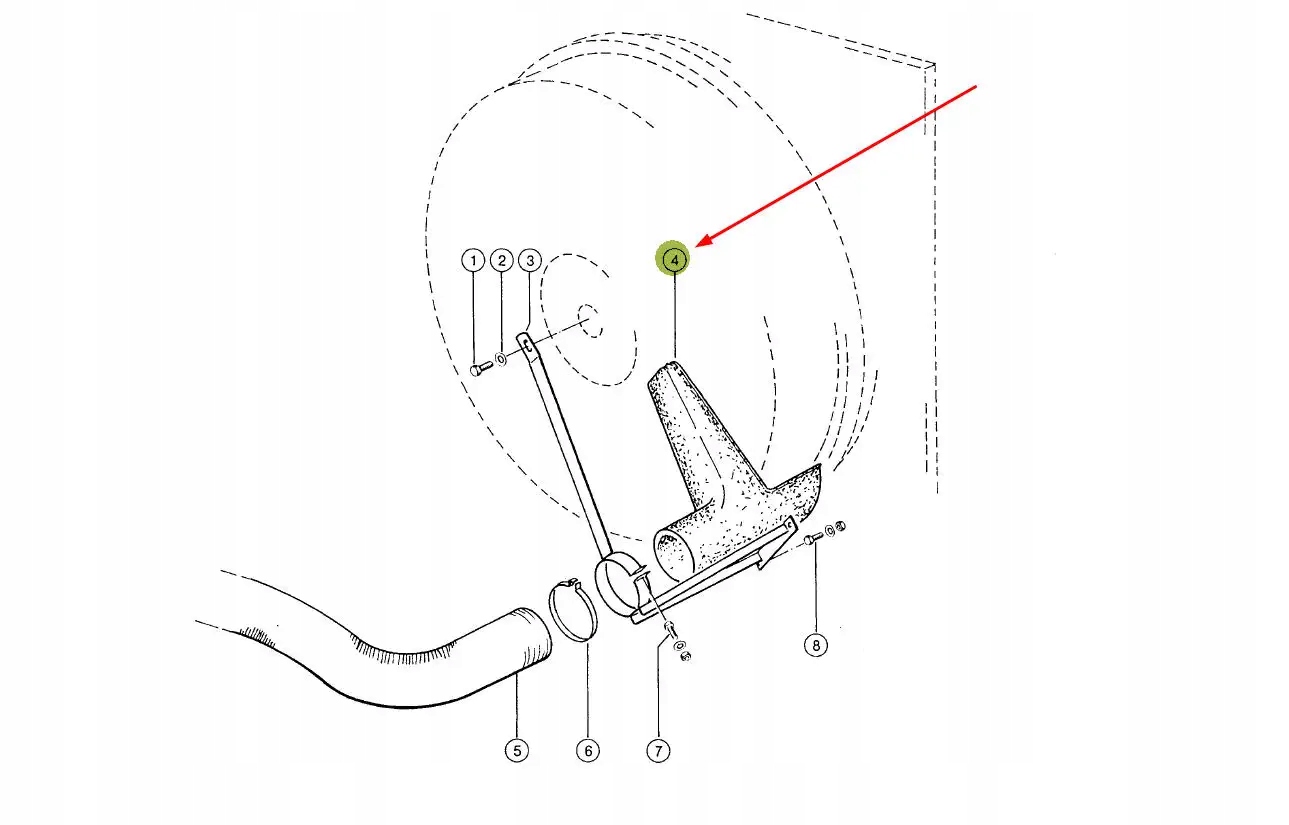 1
2
3
4
5
6
7
8