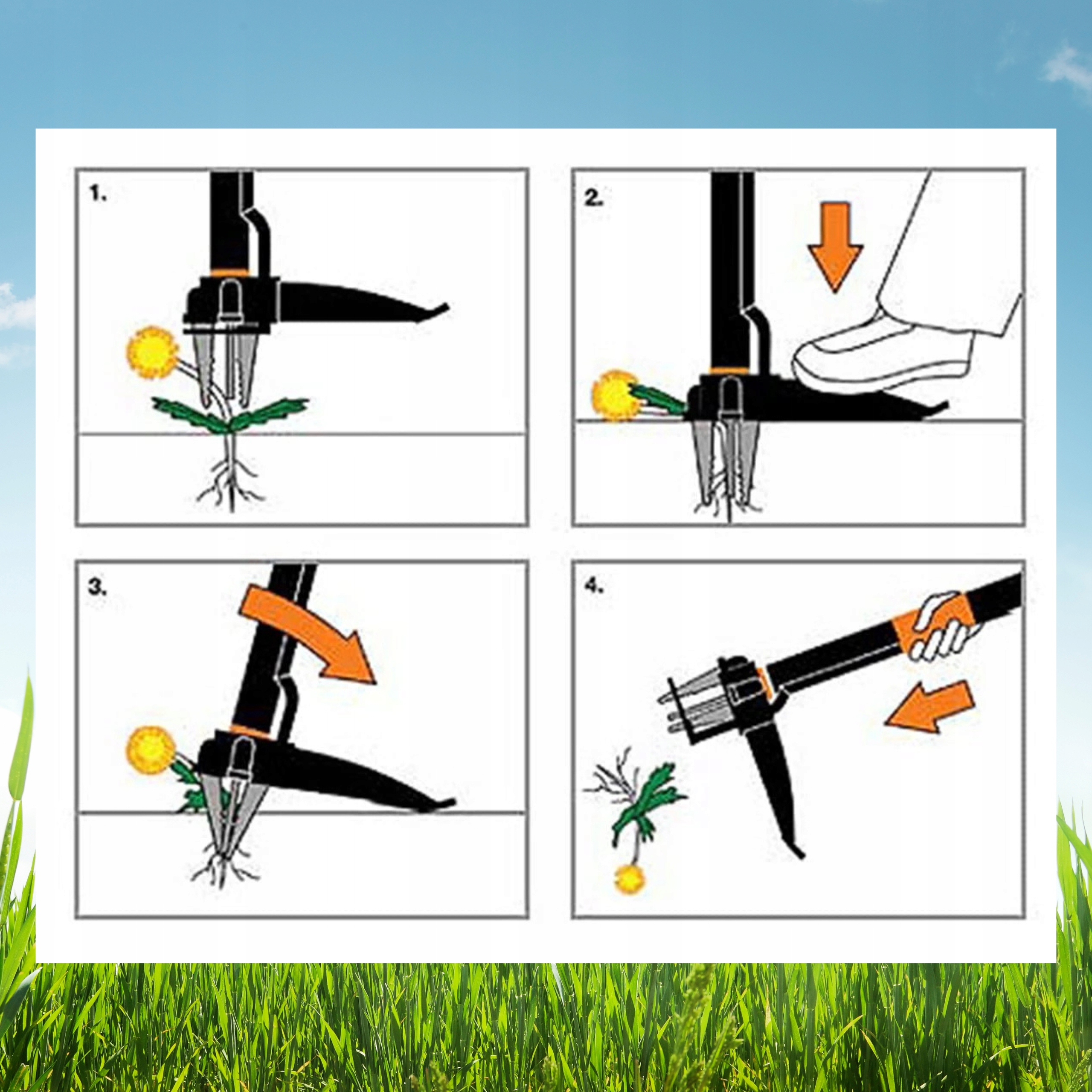 1.

2.

3.

4.