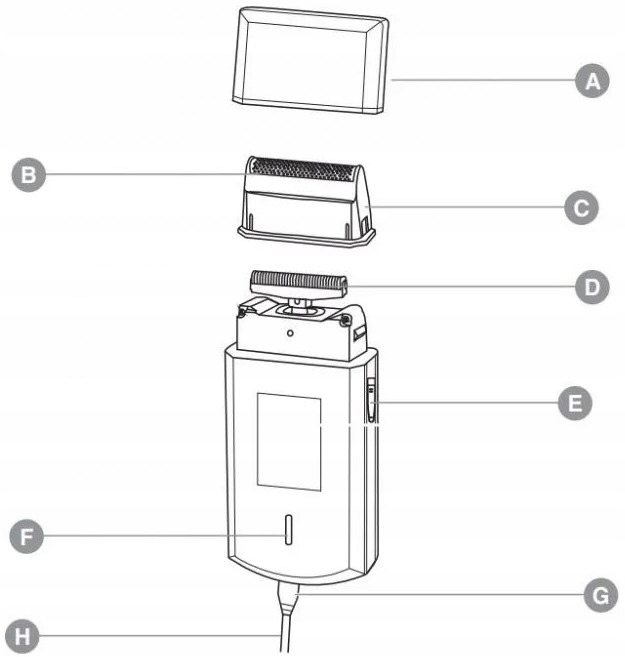 A
B
C
D
E
F
G
H