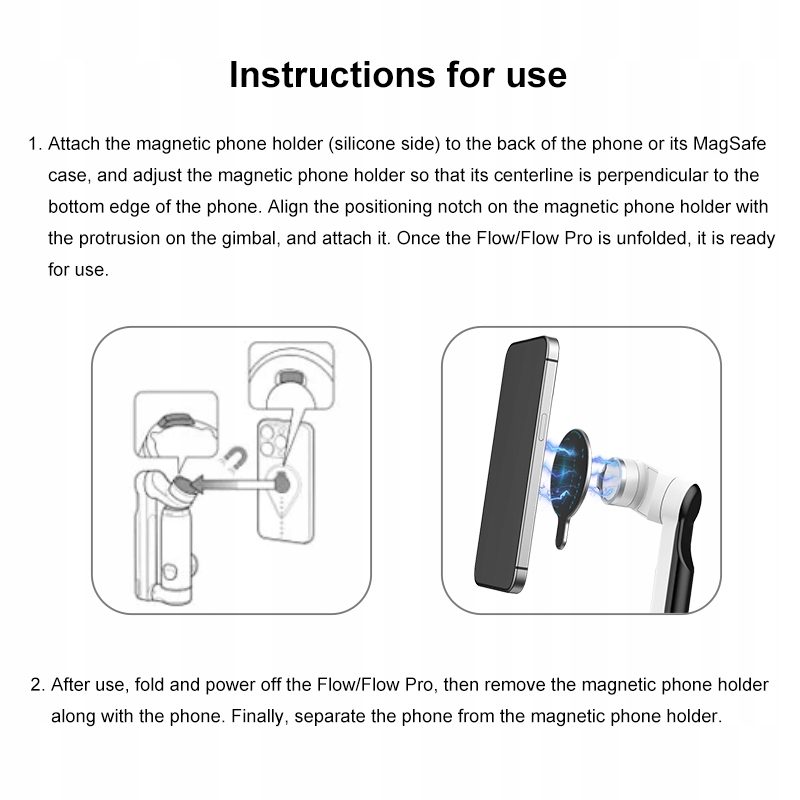 Instructions for use

1. Attach the magnetic phone holder (silicone side) to the back of the phone or its MagSafe case, and adjust the magnetic phone holder so that its centerline is perpendicular to the bottom edge of the phone. Align the positioning notch on the magnetic phone holder with the protrusion on the gimbal, and attach it. Once the Flow/Flow Pro is unfolded, it is ready for use.

2. After use, fold and power off the Flow/Flow Pro, then remove the magnetic phone holder along with the phone. Finally, separate the phone from the magnetic phone holder.