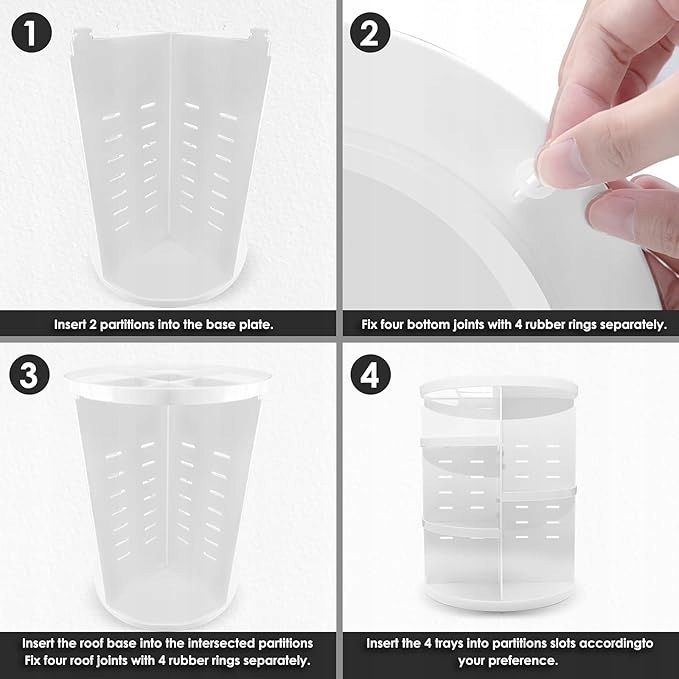 1

Insert 2 partitions into the base plate.

2

Fix four bottom joints with 4 rubber rings separately.

3

Insert the roof base into the intersected partitions
Fix four roof joints with 4 rubber rings separately.

4

Insert the 4 trays into partitions slots accordingto your preference.