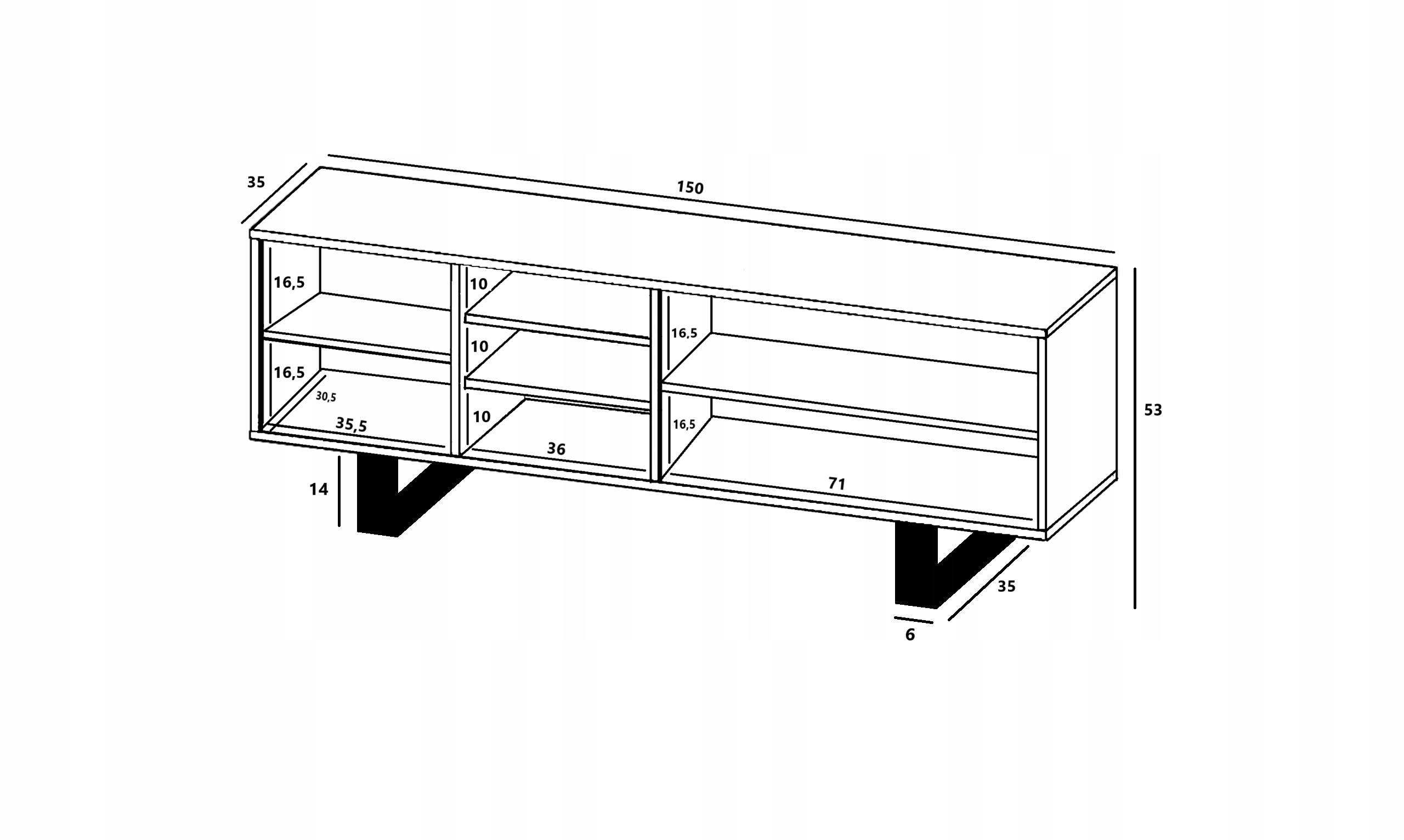 35
150
16,5
10
16,5
10
16,5
30,5
35,5
10
16,5
36
71
53
14
35
6