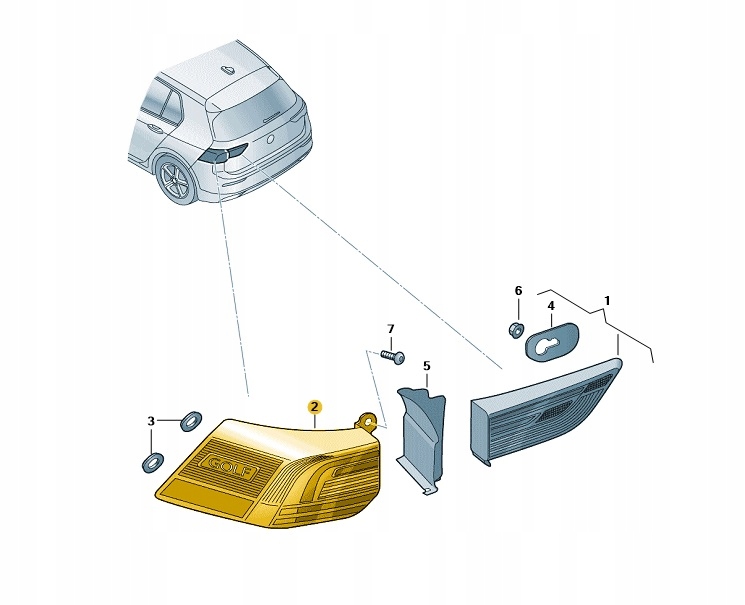 6
4
1
7
5
2
3
GOLF