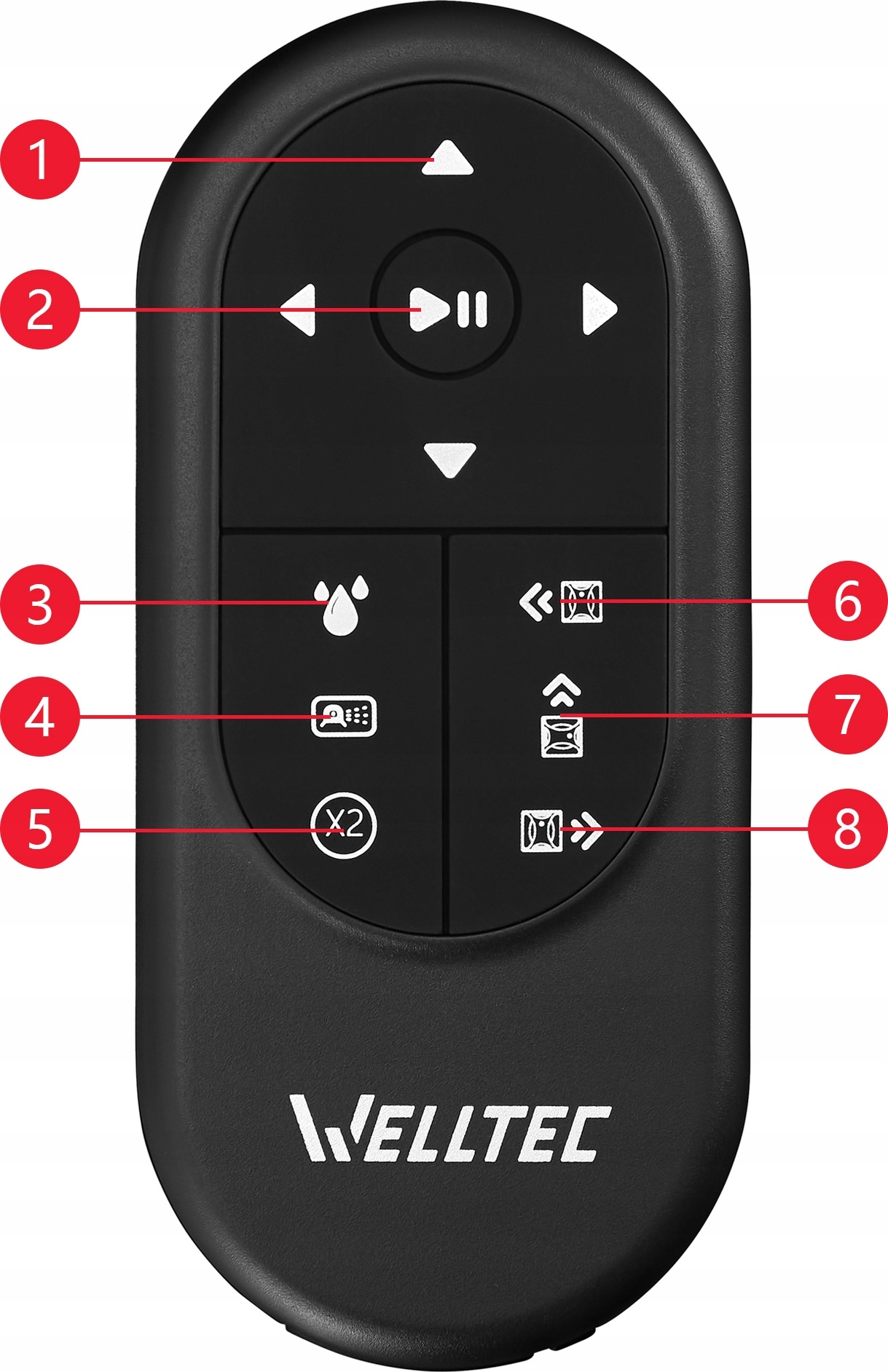 1
2
3
4
5
X2
6
7
8
WELLTEC