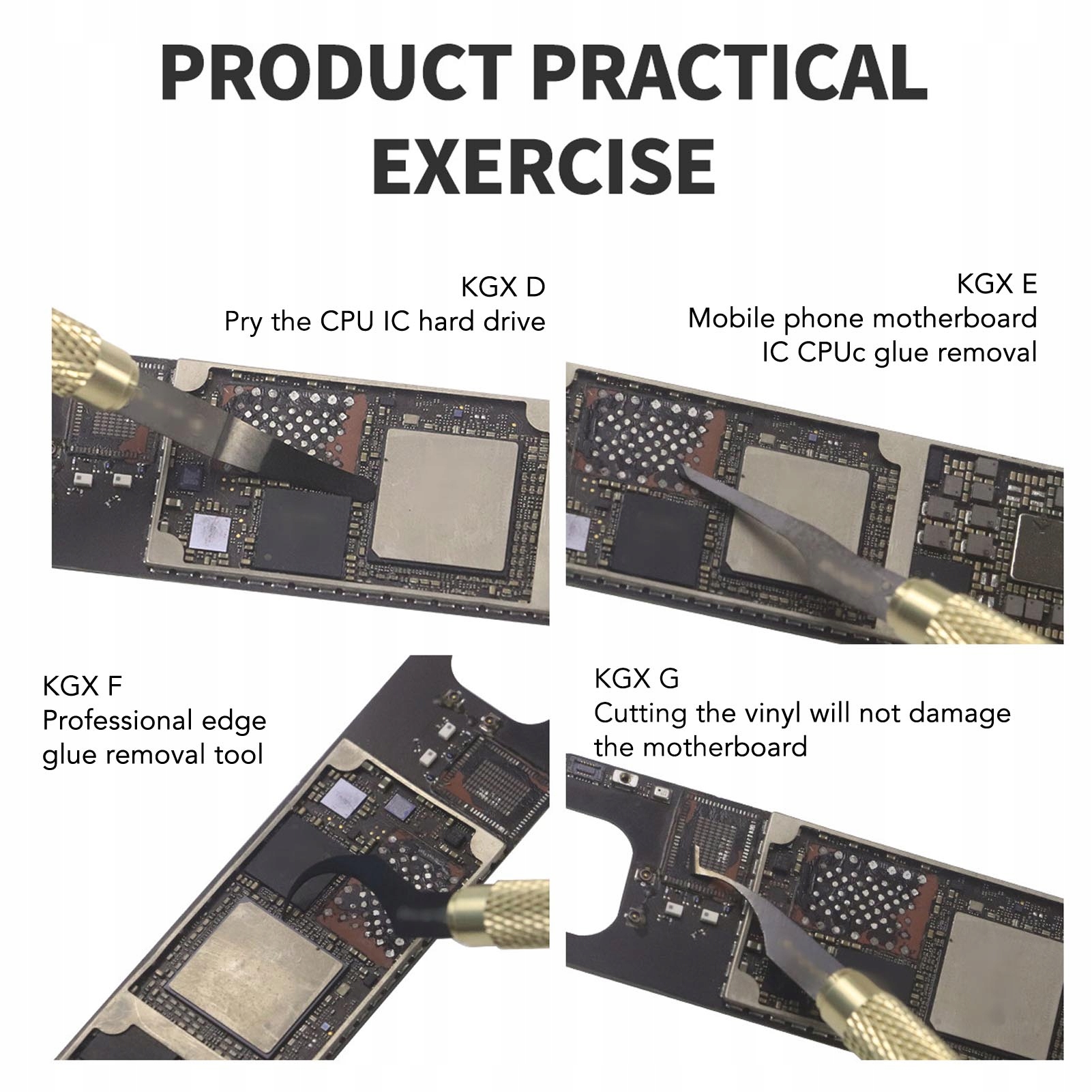 PRODUCT PRACTICAL EXERCISE

KGX D
Pry the CPU IC hard drive

KGX E
Mobile phone motherboard IC CPUc glue removal

KGX F
Professional edge glue removal tool

KGX G
Cutting the vinyl will not damage the motherboard