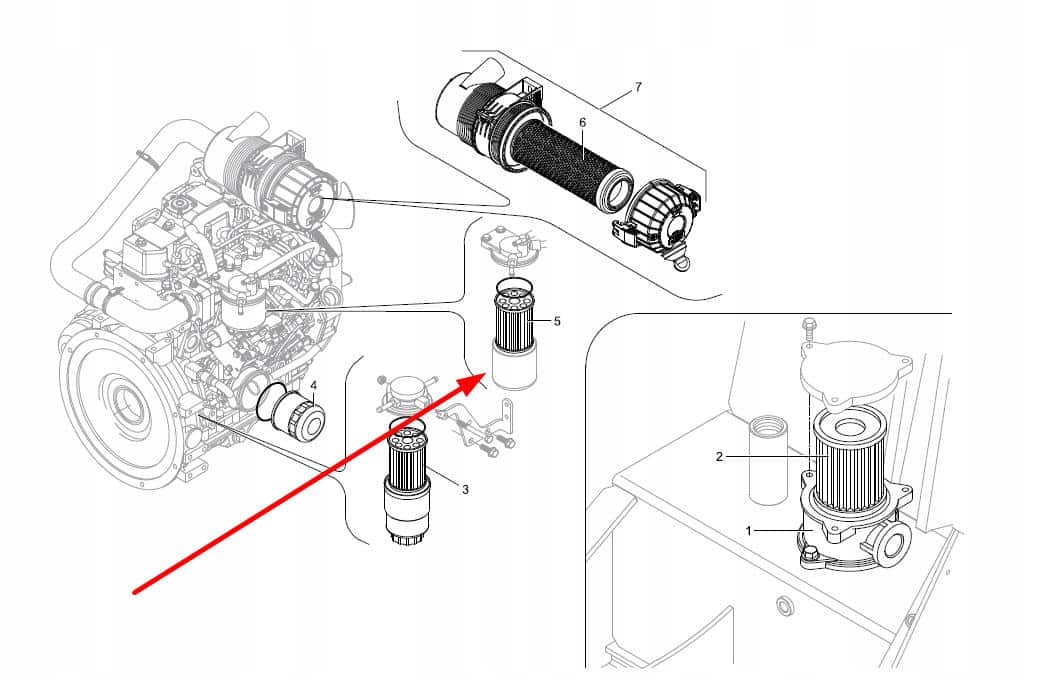 7
6
5
4
3
2
1