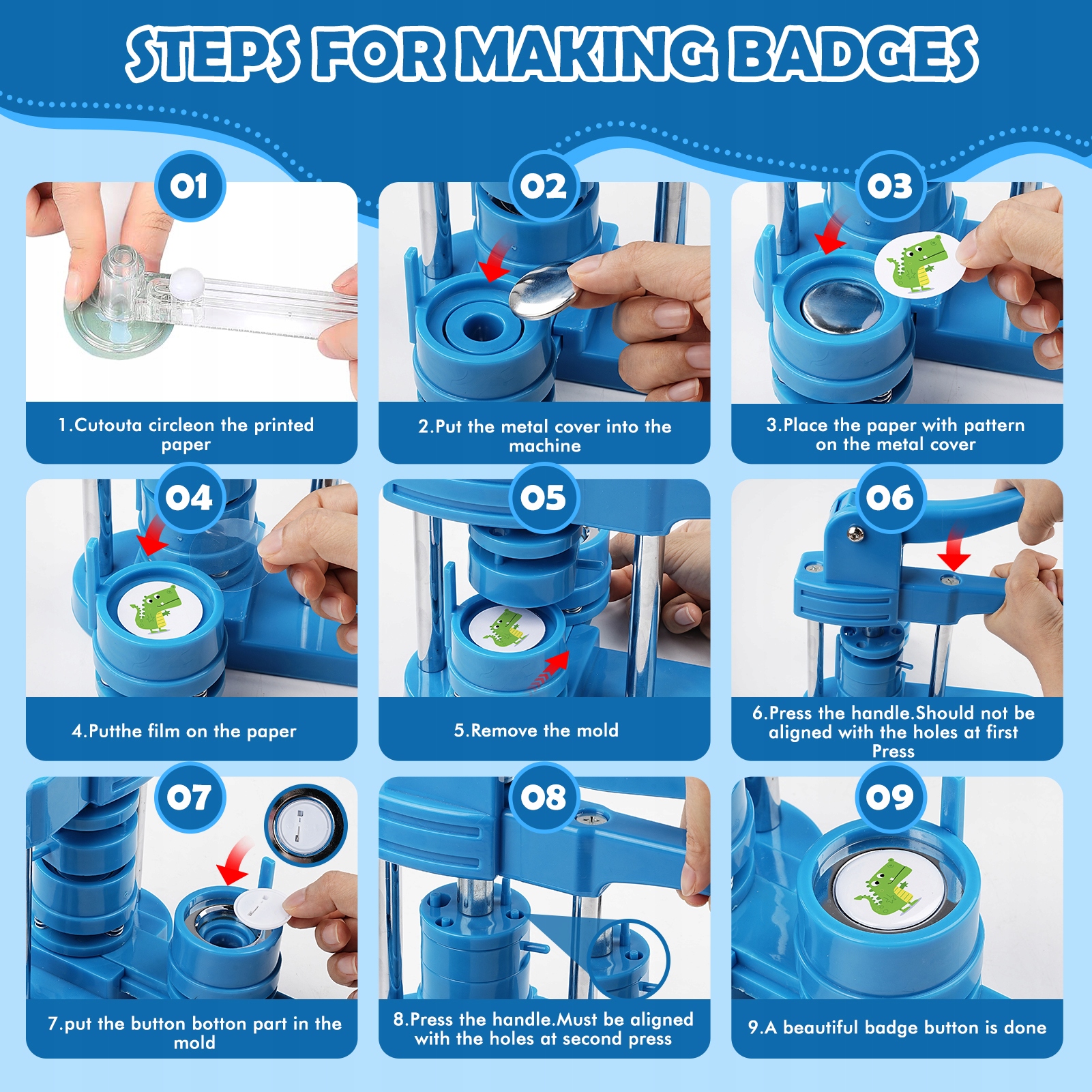 STEPS FOR MAKING BADGES

01

1.Cutouta circleon the printed paper

02

2.Put the metal cover into the machine

03

3.Place the paper with pattern on the metal cover

04

4.Putthe film on the paper

05

5.Remove the mold

06

6.Press the handle.Should not be aligned with the holes at first Press

07

7.put the button botton part in the mold

08

8.Press the handle.Must be aligned with the holes at second press

09

9.A beautiful badge button is done