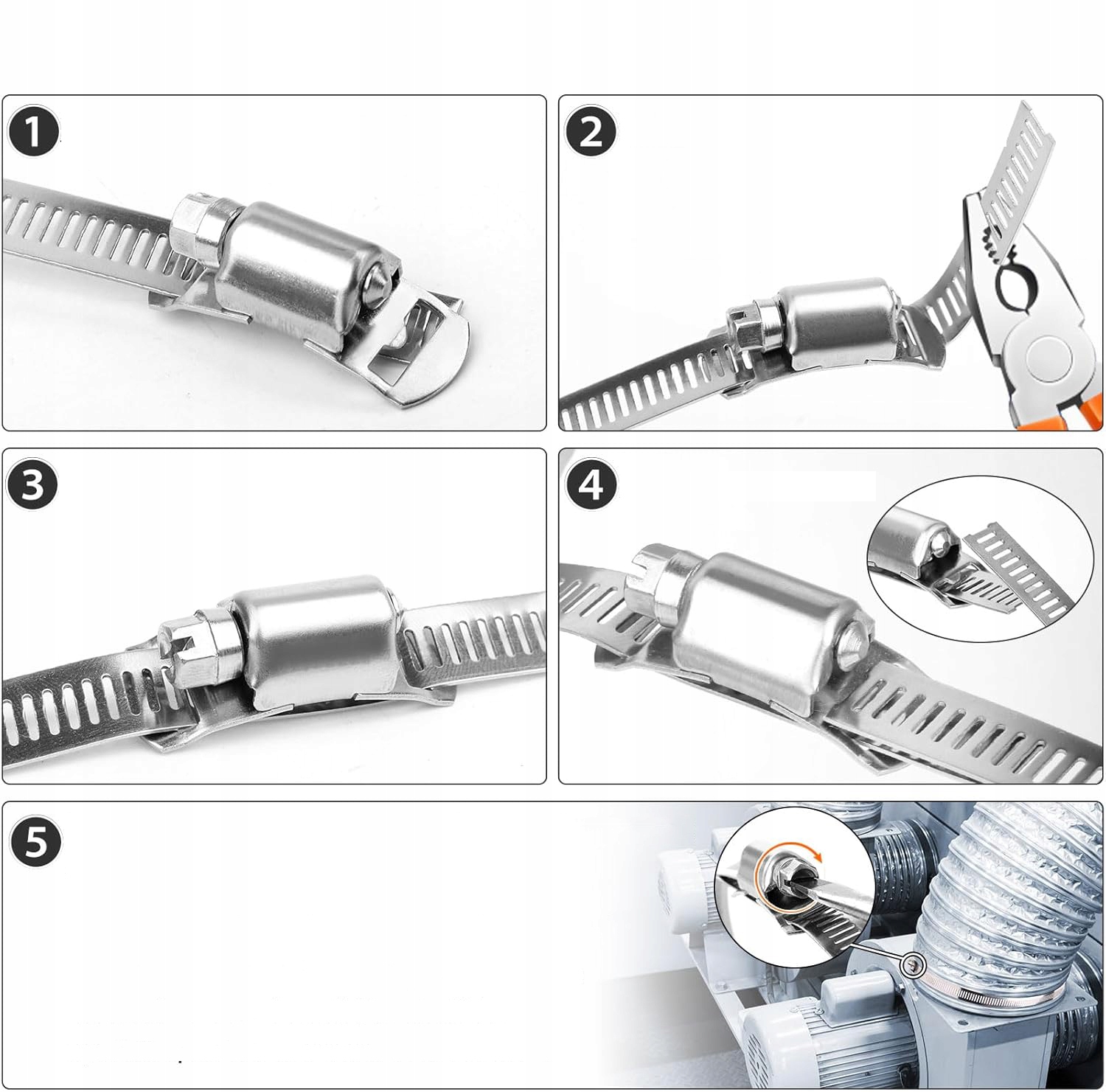 1

2

3

4

5