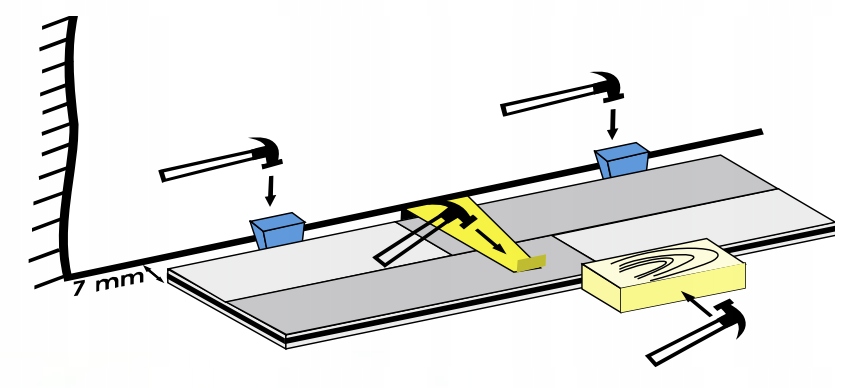 7 mm