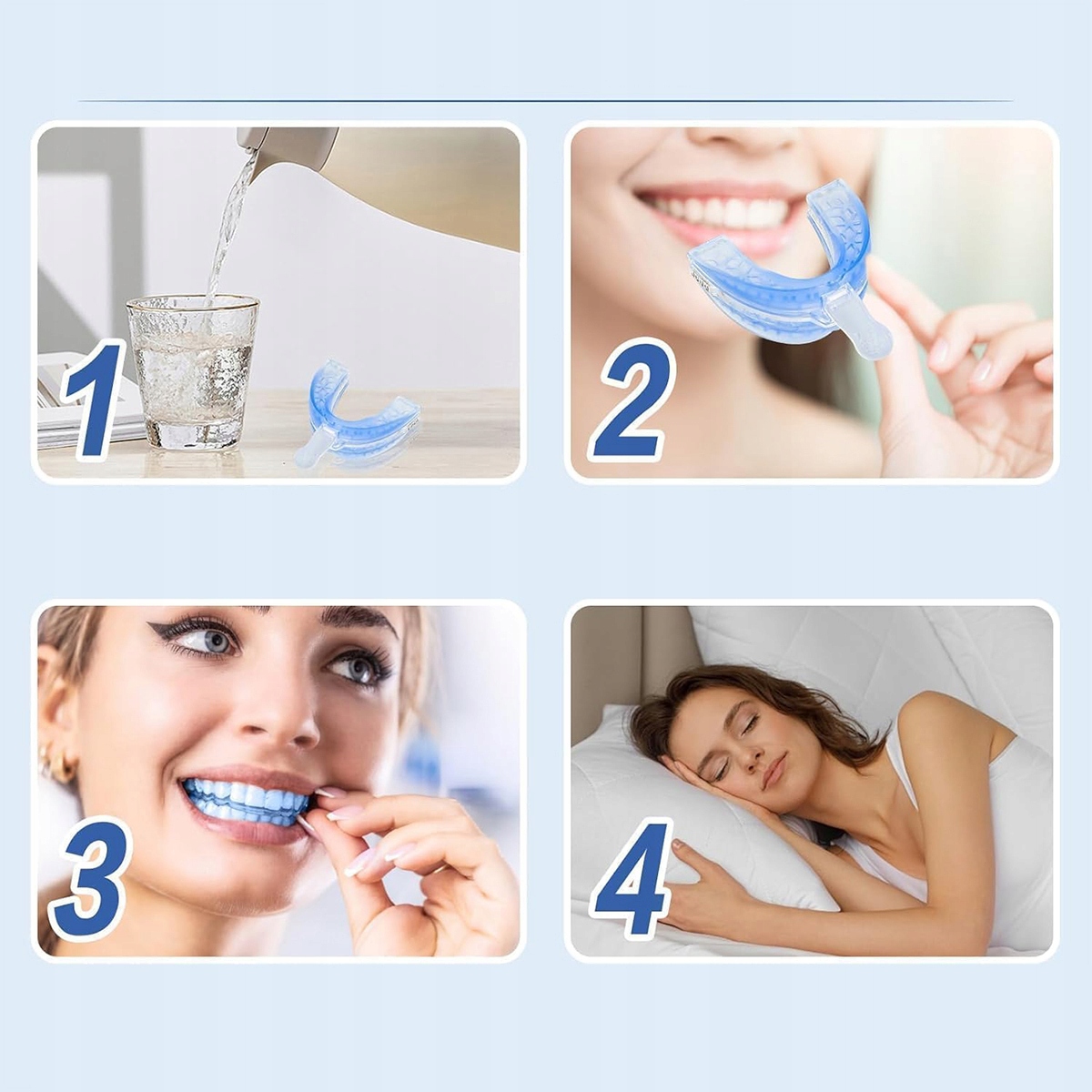 1

2

3

4