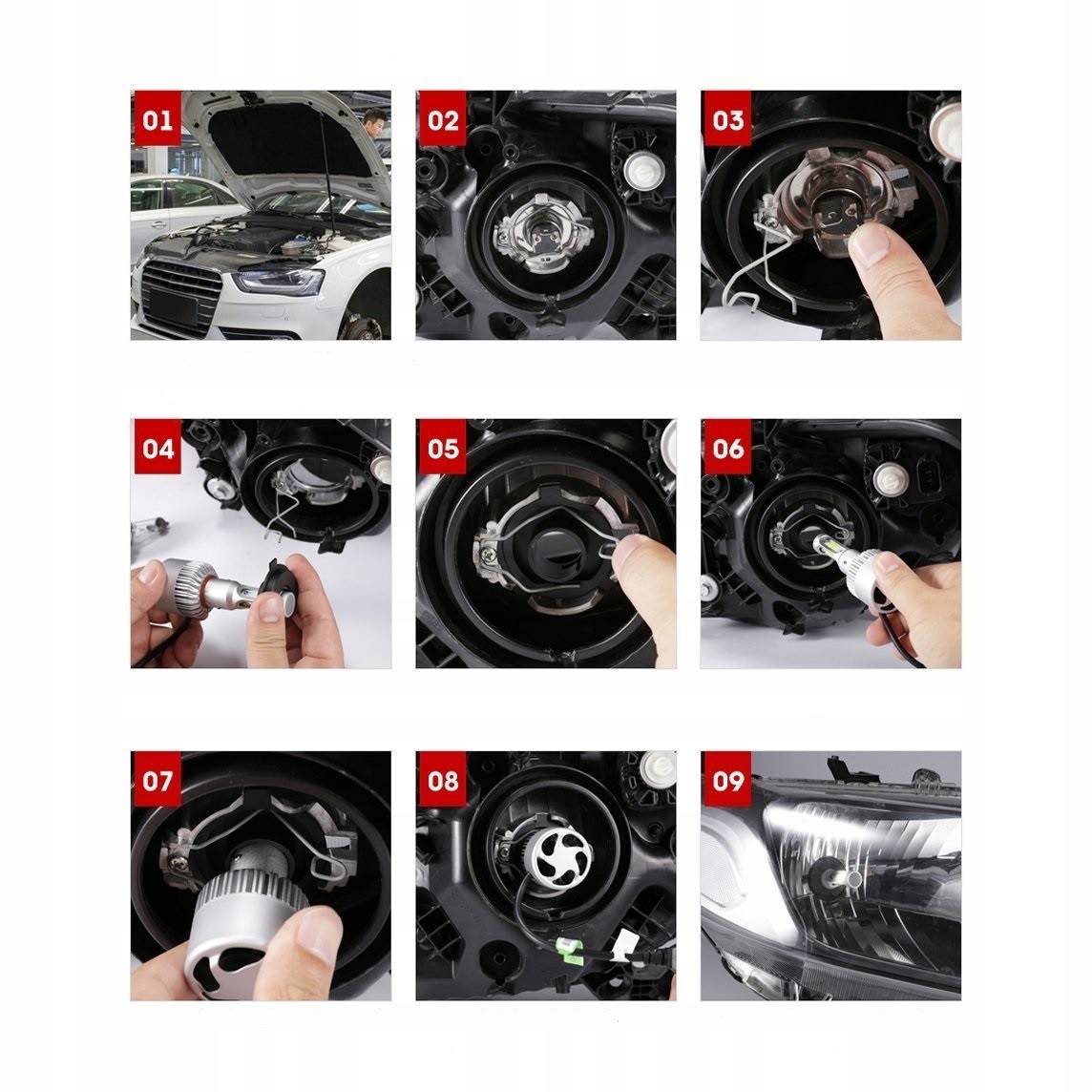 01

02

03

04

05

06

07

08

09