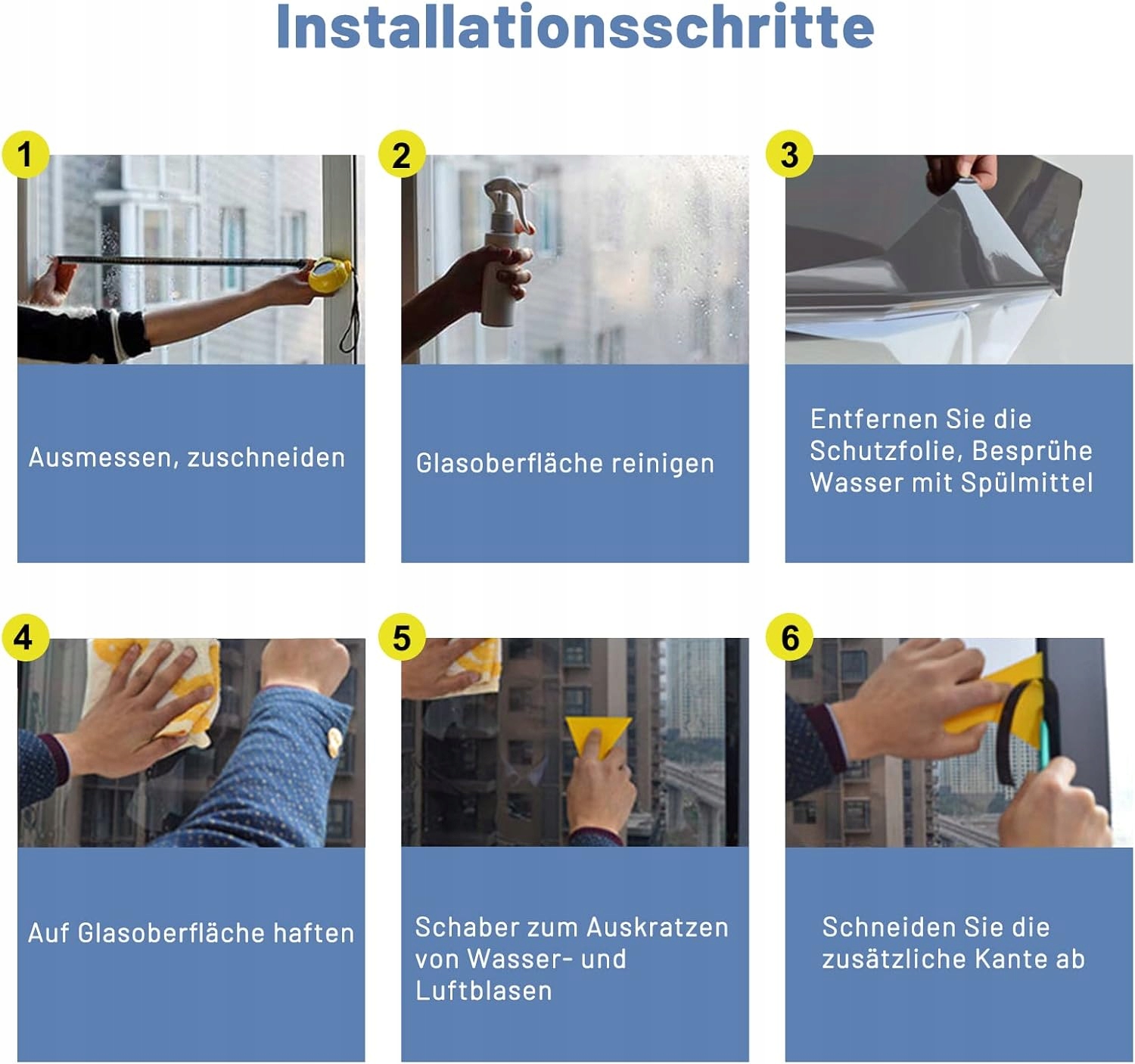 Installationsschritte

1

Ausmessen, zuschneiden

2

Glasoberfläche reinigen

3

Entfernen Sie die Schutzfolie, Besprühe Wasser mit Spülmittel

4

Auf Glasoberfläche haften

5

Schaber zum Auskratzen von Wasser- und Luftblasen

6

Schneiden Sie die zusätzliche Kante ab