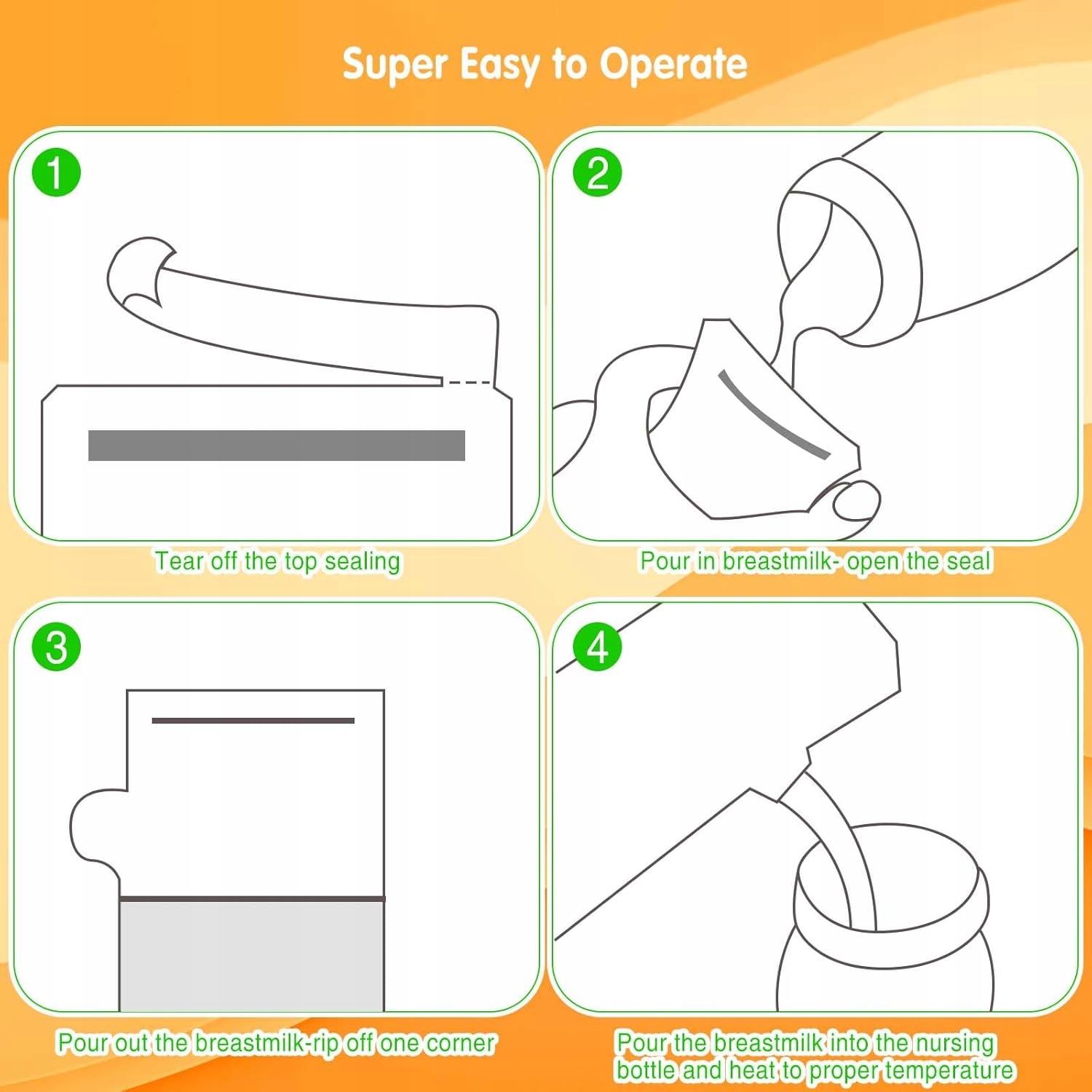 Super Easy to Operate

1

Tear off the top sealing

2

Pour in breastmilk- open the seal

3

Pour out the breastmilk-rip off one corner

4

Pour the breastmilk into the nursing bottle and heat to proper temperature