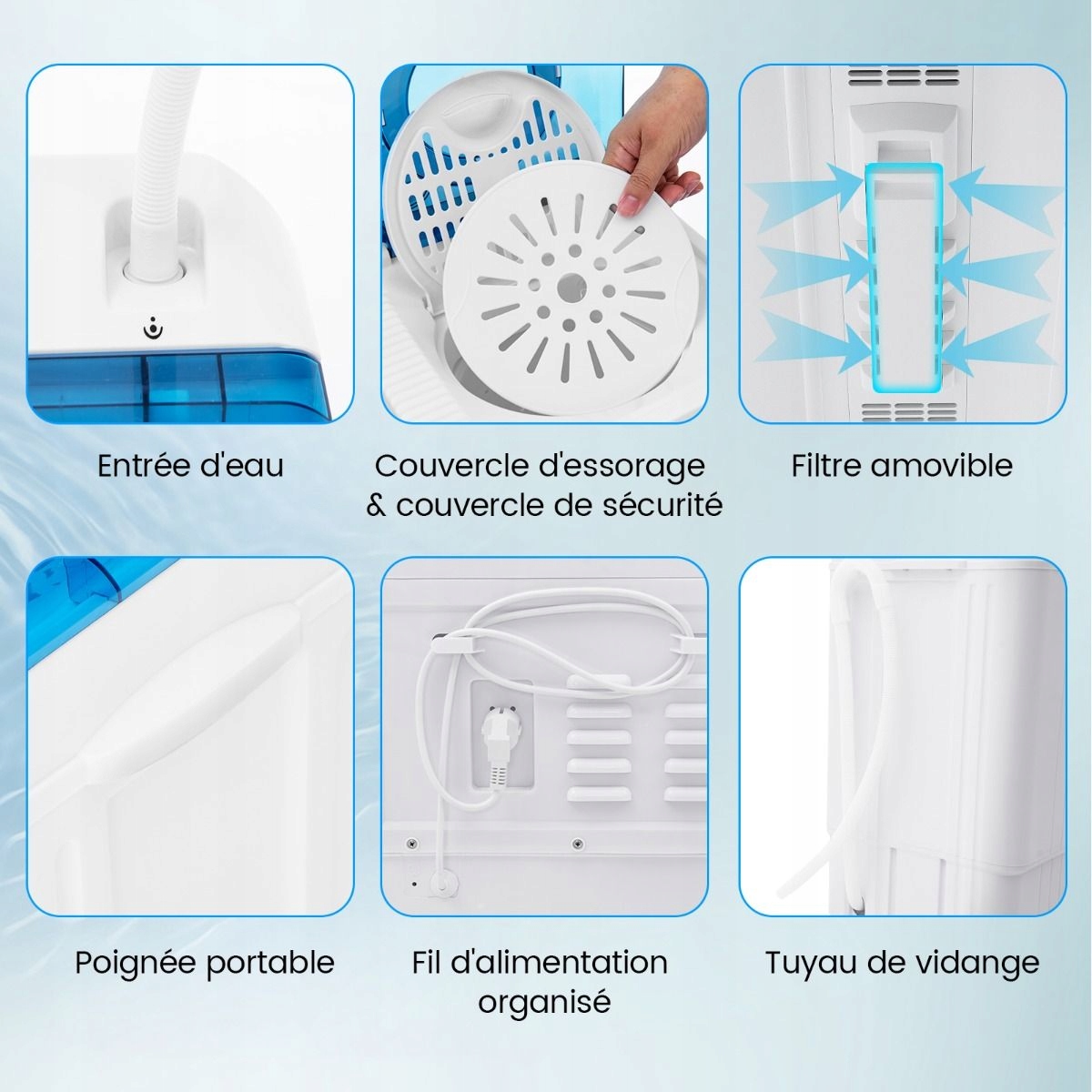 Entrée d'eau

Couvercle d'essorage & couvercle de sécurité

Filtre amovible

Poignée portable

Fil d'alimentation organisé

Tuyau de vidange