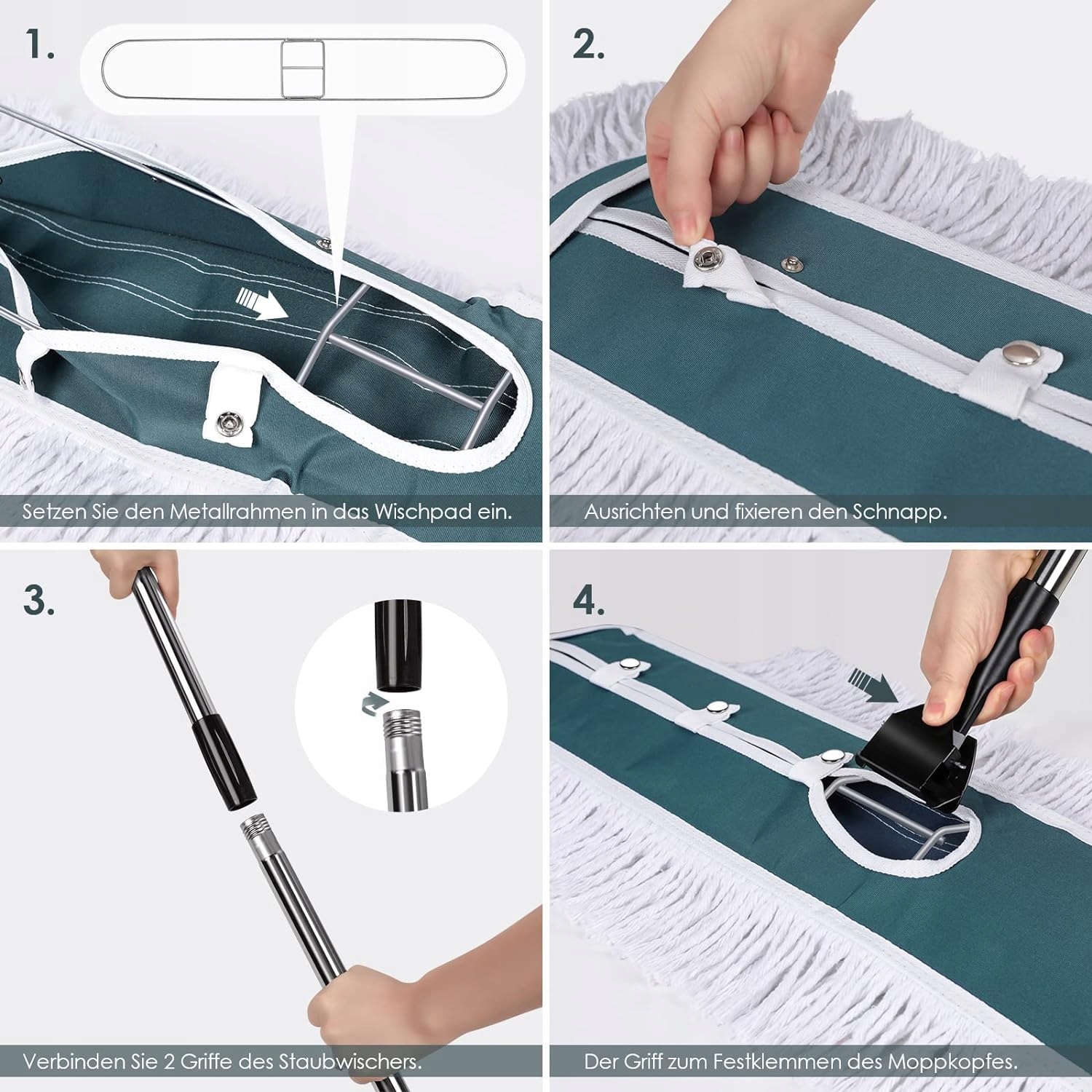 1.

Setzen Sie den Metallrahmen in das Wischpad ein.

2.

Ausrichten und fixieren den Schnapp.

3.

Verbinden Sie 2 Griffe des Staubwischers.

4.

Der Griff zum Festklemmen des Moppkopfes.