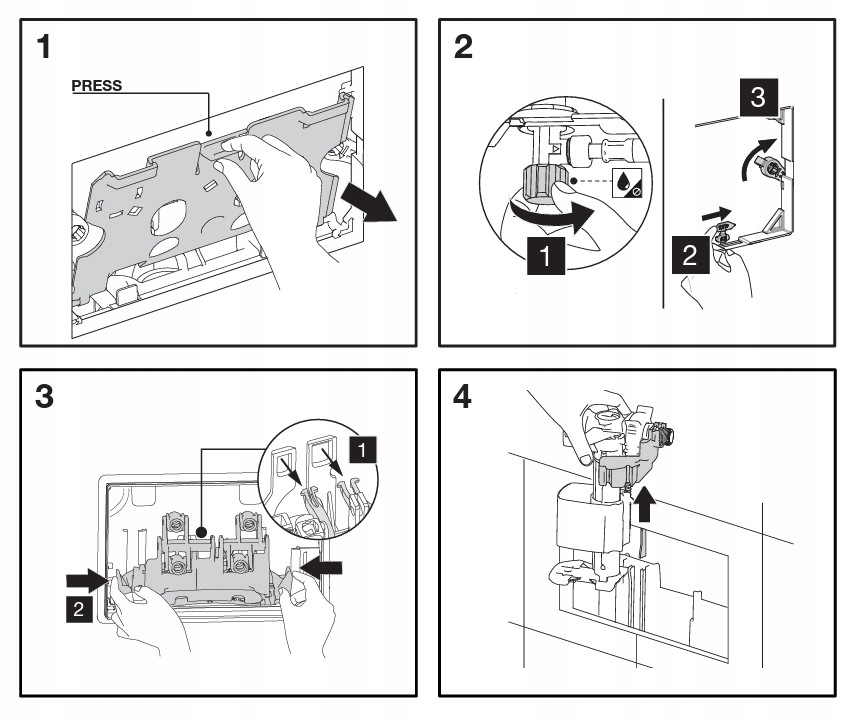 1

PRESS

2

1

2

3

3

1

2

4