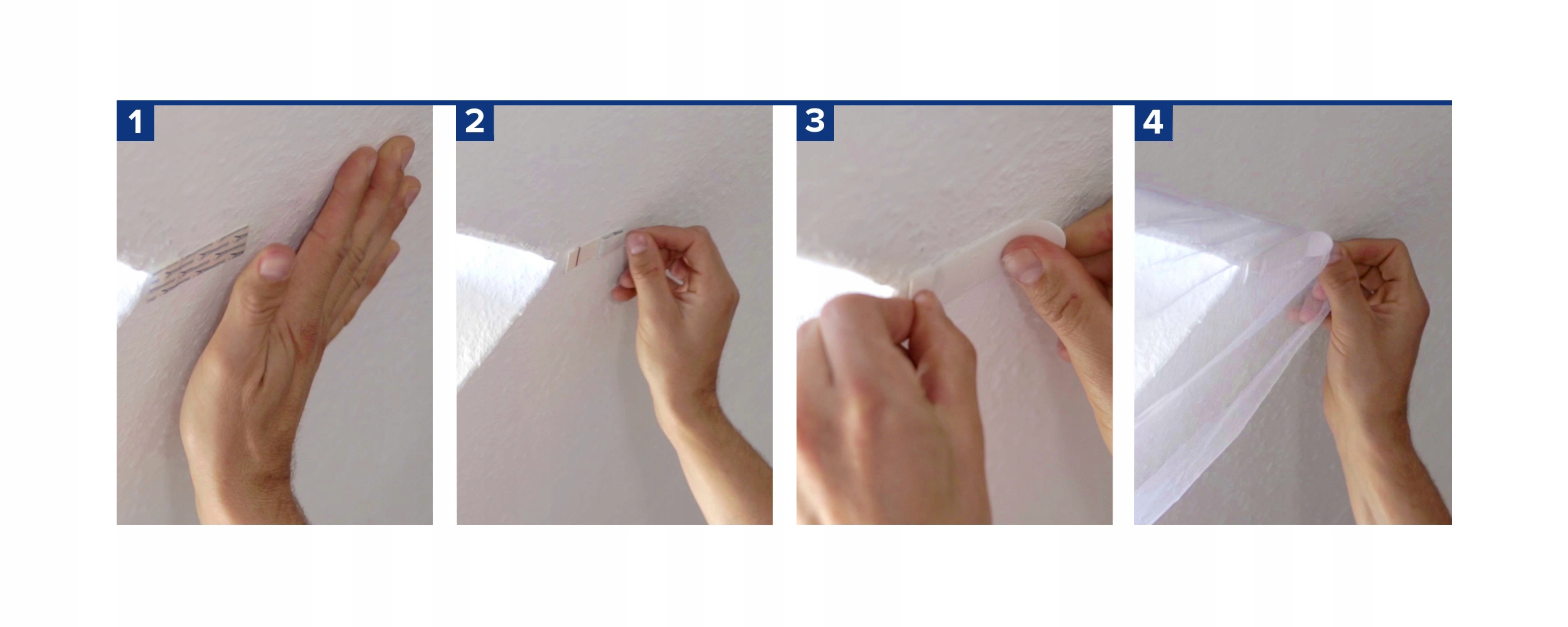 1

2

3

4