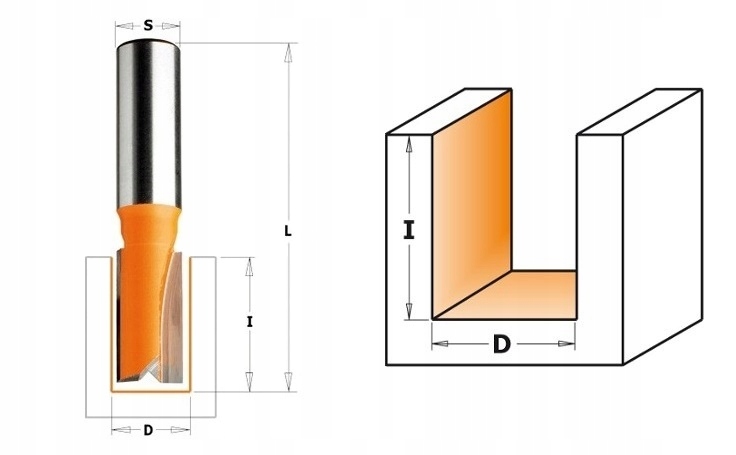 S

L

I

D

I

D