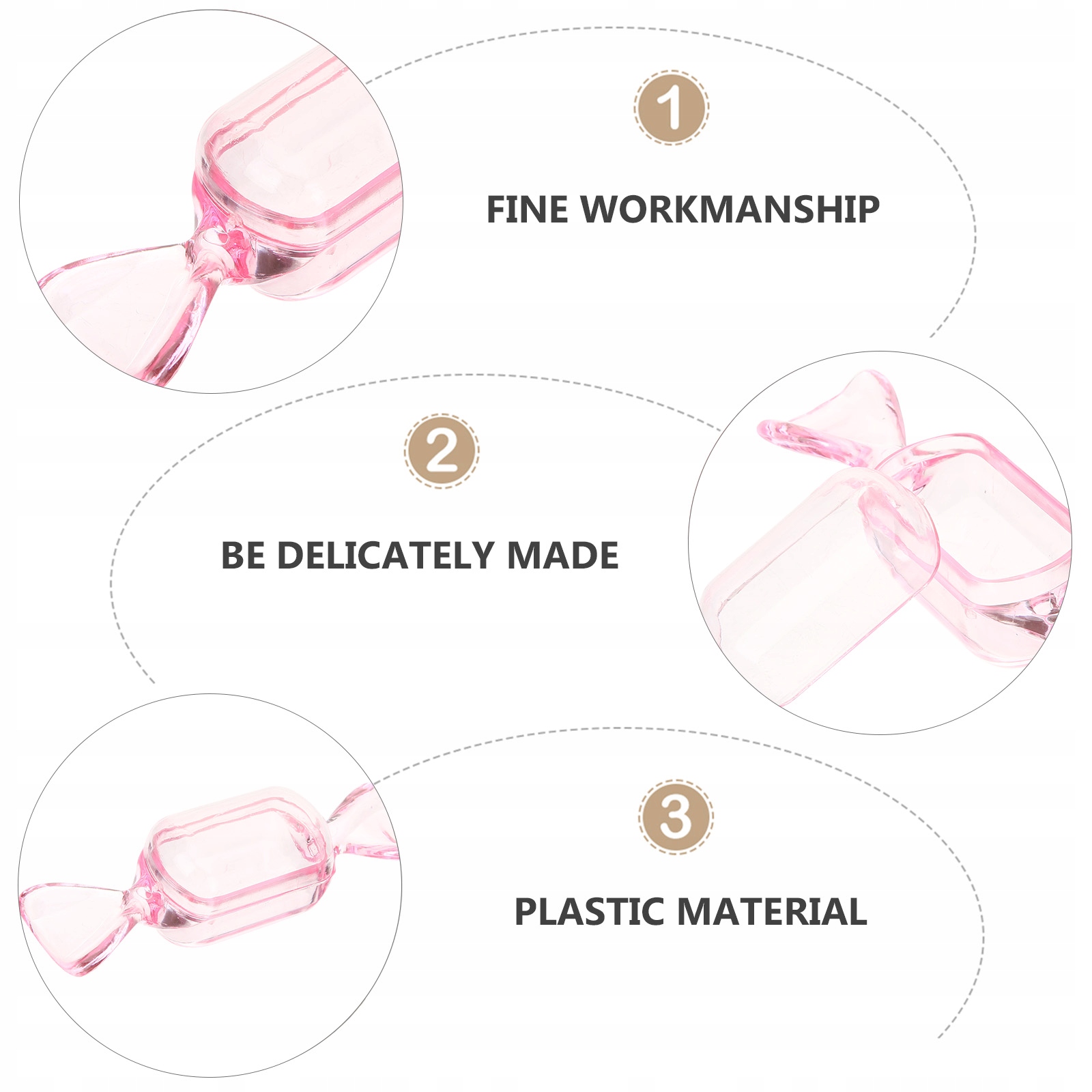 1

FINE WORKMANSHIP

2

BE DELICATELY MADE

3

PLASTIC MATERIAL