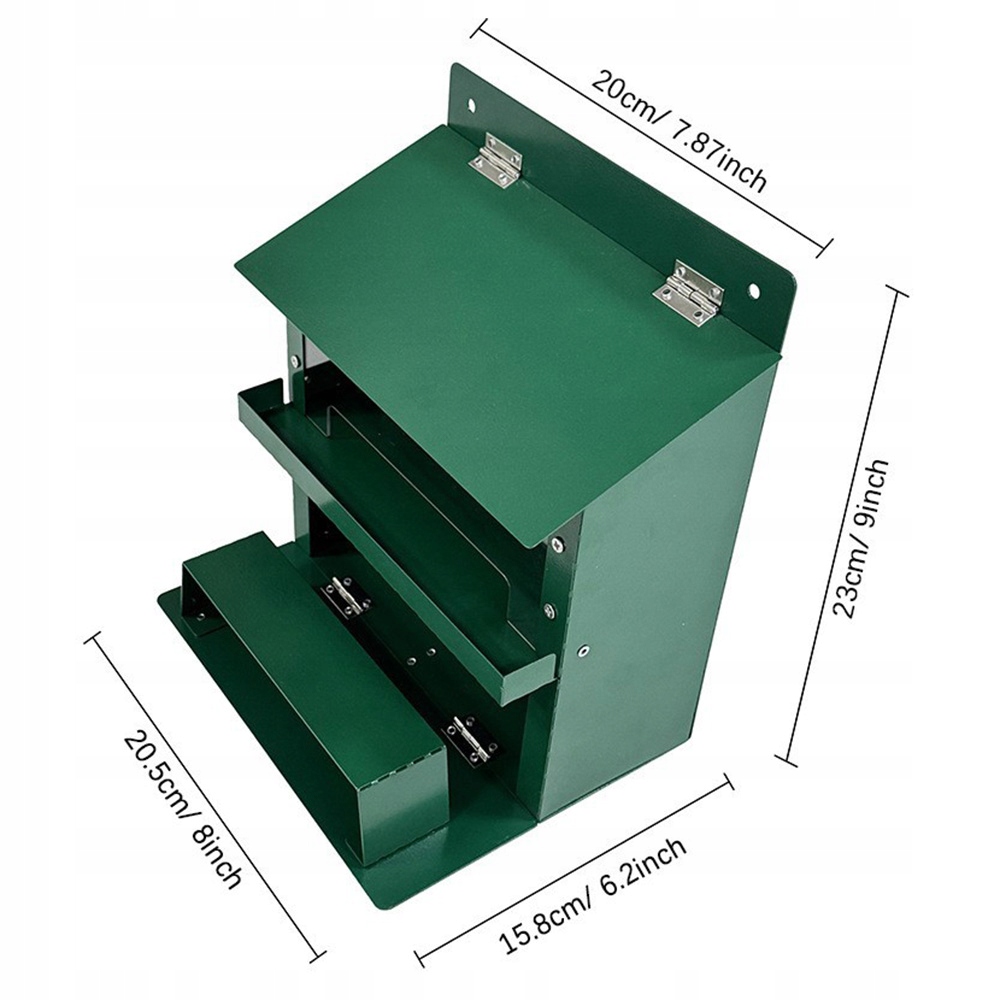 20cm/ 7.87inch

23cm/ 9inch

20.5cm/ 8inch

15.8cm/ 6.2inch