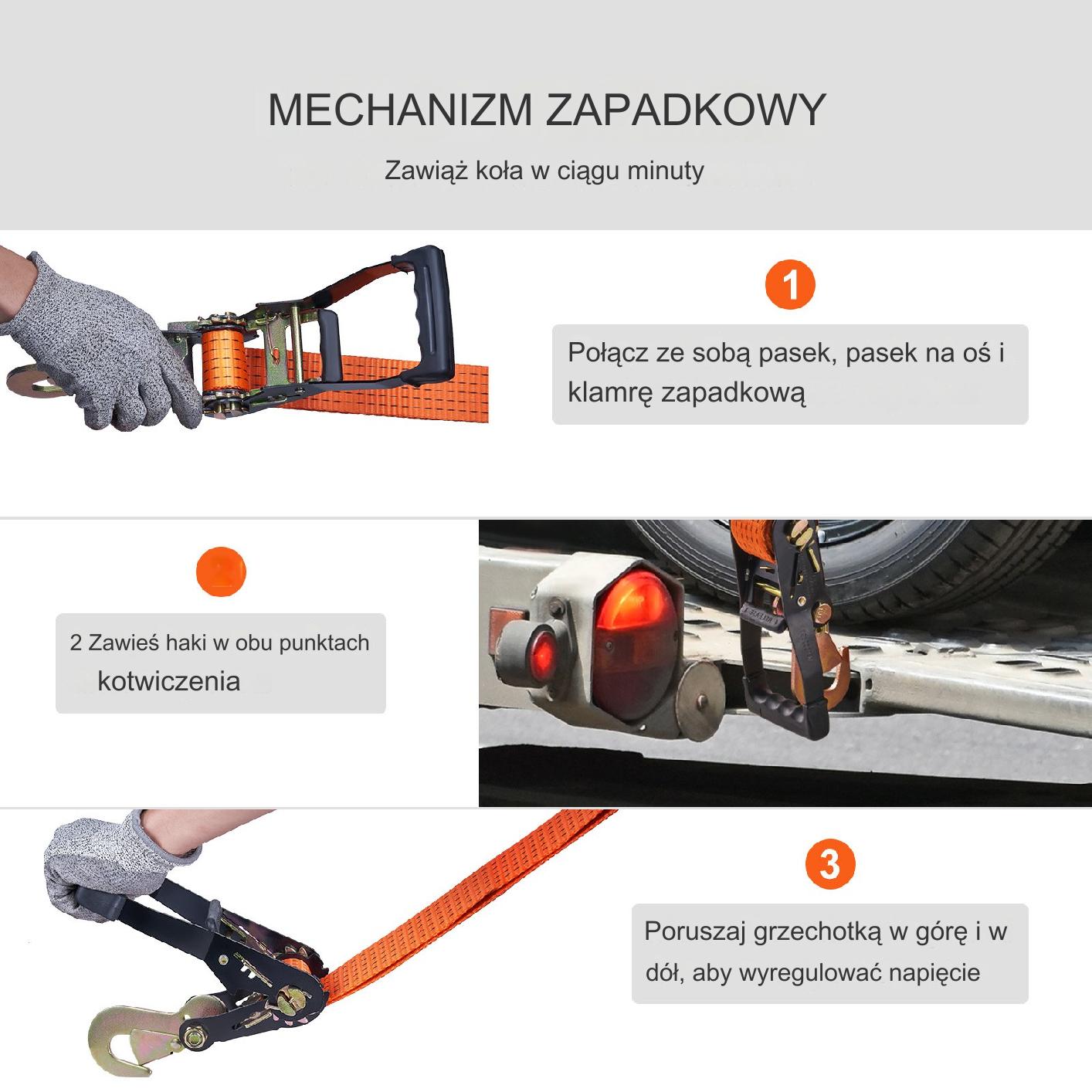 MECHANIZM ZAPADKOWY

Zawiąż koła w ciągu minuty

1

Połącz ze sobą pasek, pasek na oś i klamrę zapadkową

2 Zawieś haki w obu punktach kotwiczenia

3

Poruszaj grzechotką w górę i w dół, aby wyregulować napięcie