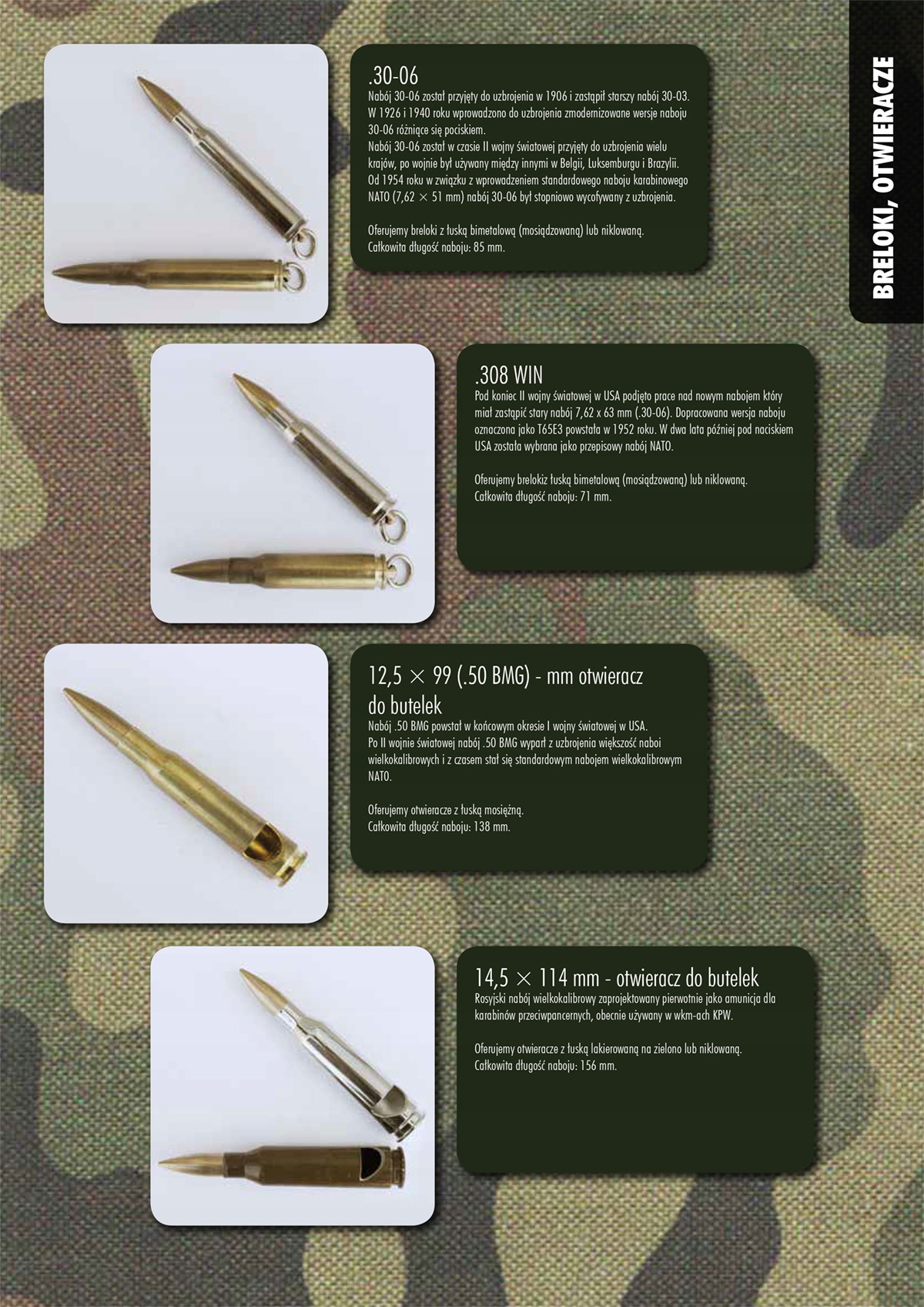 BRELOKI, OTWIERACZE

.30-06
Nabój 30-06 został przyjęty do uzbrojenia w 1906 i zastąpił starszy nabój 30-03. W 1926 i 1940 roku wprowadzono do uzbrojenia zmodernizowane wersje naboju 30-06 różniące się pociskiem.
Nabój 30-06 został w czasie II wojny światowej przyjęty do uzbrojenia wielu krajów, po wojnie był używany między innymi w Belgii, Luksemburgu i Brazylii. Od 1954 roku w związku z wprowadzeniem standardowego naboju karabinowego NATO (7,62 × 51 mm) nabój 30-06 był stopniowo wycofywany z uzbrojenia.

Oferujemy breloki z łuską bimetalową (mosiądzowaną) lub niklowaną.
Całkowita długość naboju: 85 mm.

.308 WIN
Pod koniec II wojny światowej w USA podjęto prace nad nowym nabojem który miał zastąpić stary nabój 7,62 x 63 mm (.30-06). Dopracowana wersja naboju oznaczona jako T65E3 powstała w 1952 roku. W dwa lata później pod naciskiem USA została wybrana jako przepisowy nabój NATO.

Oferujemy brelokiz łuską bimetalową (mosiądzowaną) lub niklowaną.
Całkowita długość naboju: 71 mm.

12,5 × 99 (.50 BMG) - mm otwieracz do butelek
Nabój .50 BMG powstał w końcowym okresie I wojny światowej w USA.
Po II wojnie światowej nabój .50 BMG wyparł z uzbrojenia większość naboi wielkokalibrowych i z czasem stał się standardowym nabojem wielkokalibrowym NATO.

Oferujemy otwieracze z łuską mosiężną.
Całkowita długość naboju: 138 mm.

14,5 × 114 mm - otwieracz do butelek
Rosyjski nabój wielkokalibrowy zaprojektowany pierwotnie jako amunicja dla karabinów przeciwpancernych, obecnie używany w wkm-ach KPW.

Oferujemy otwieracze z łuską lakierowaną na zielono lub niklowaną.
Całkowita długość naboju: 156 mm.