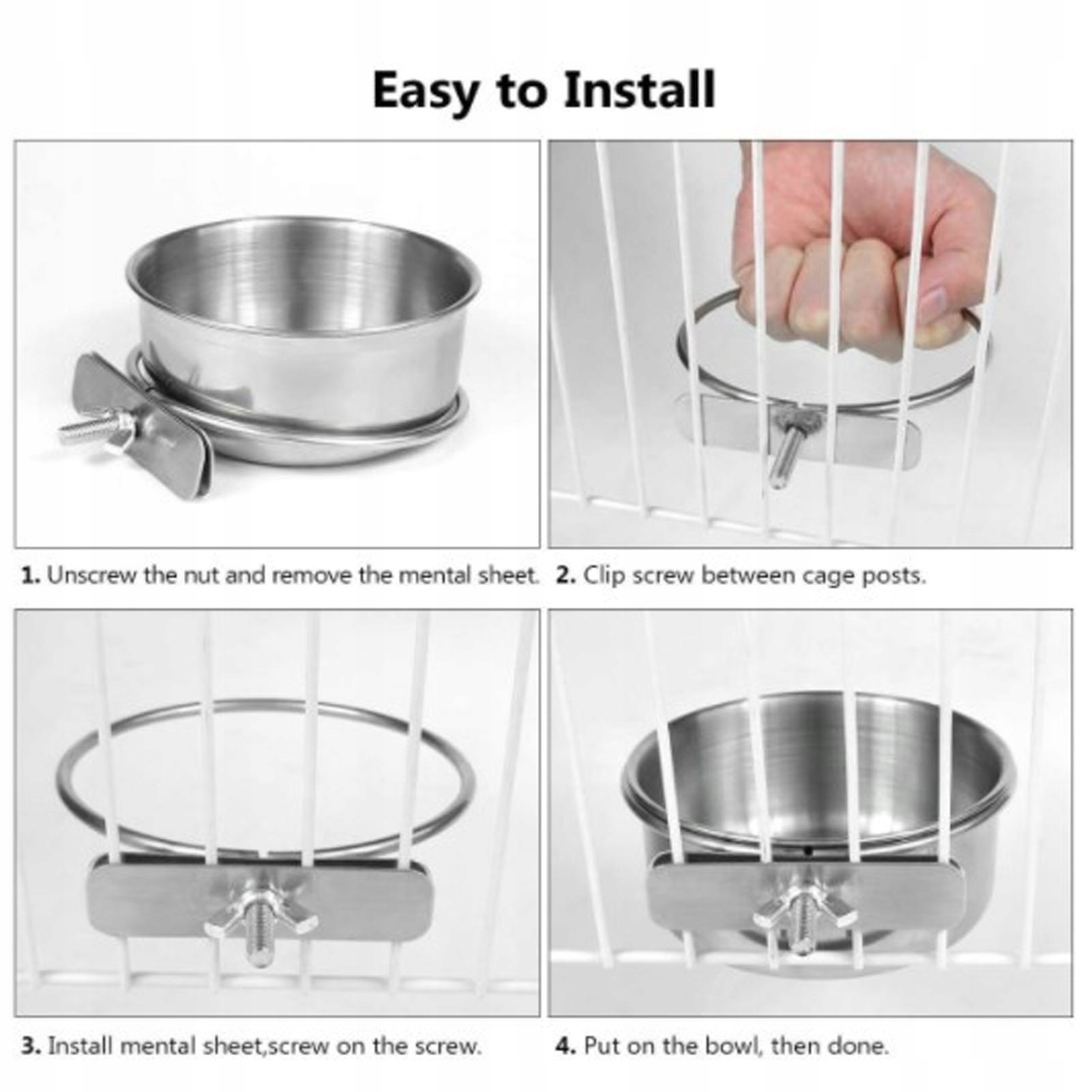 Easy to Install

1. Unscrew the nut and remove the mental sheet.

2. Clip screw between cage posts.

3. Install mental sheet,screw on the screw.

4. Put on the bowl, then done.