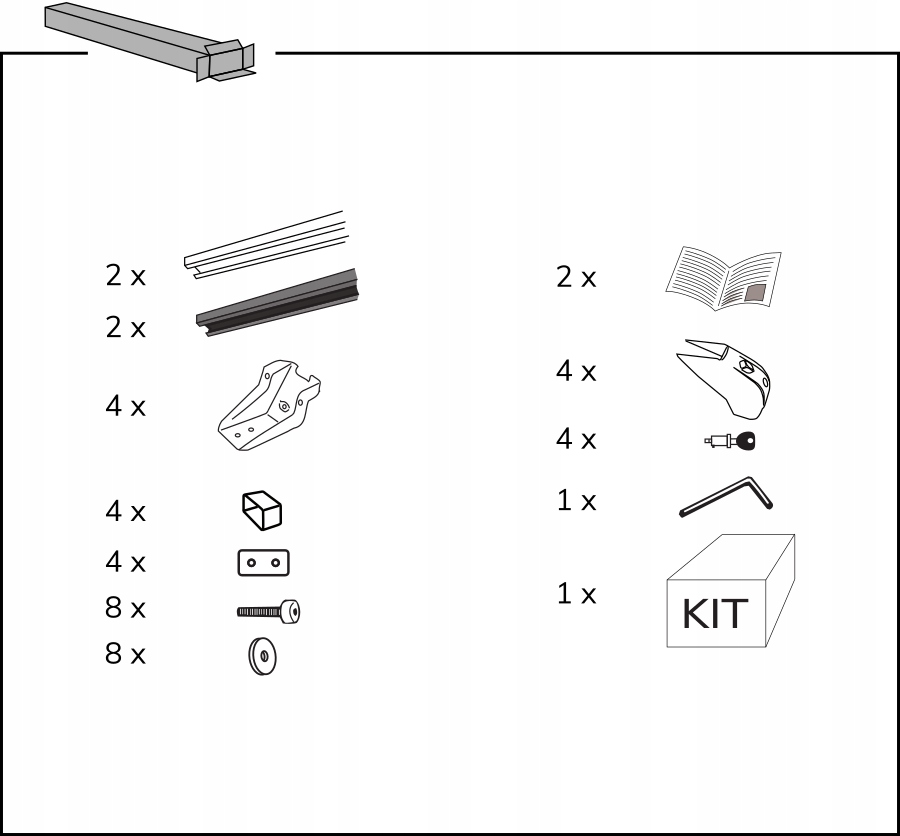 2 x
2 x
4 x
4 x
4 x
8 x
8 x

2 x
4 x
4 x
1 x
1 x
KIT