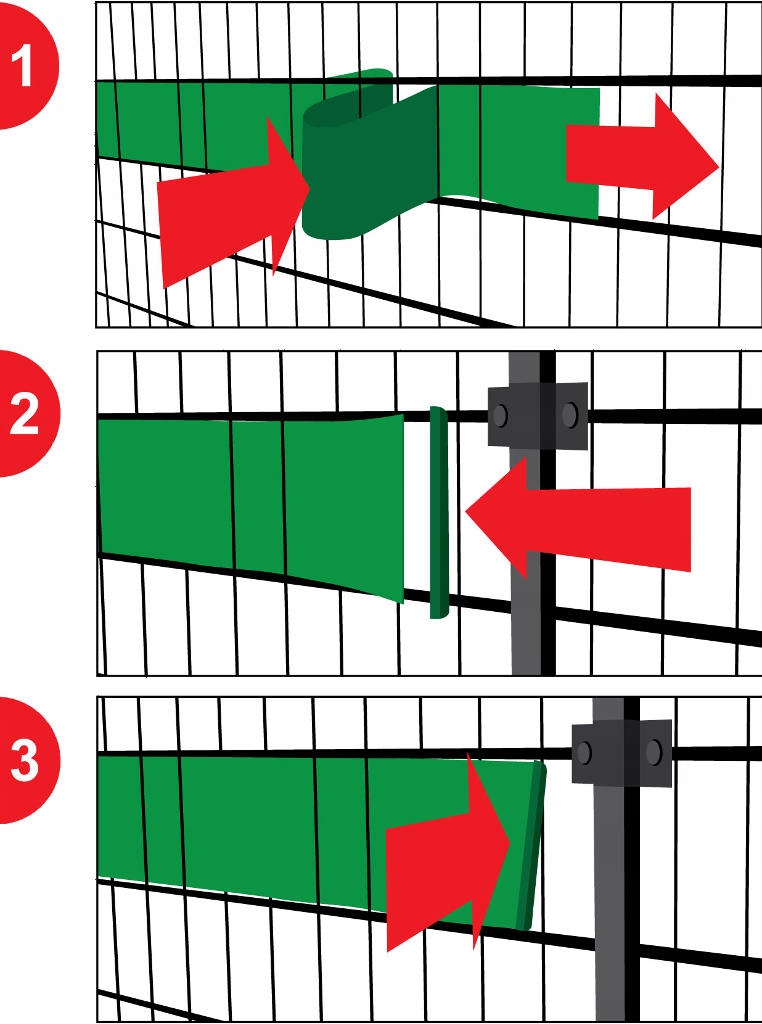 1

2

3