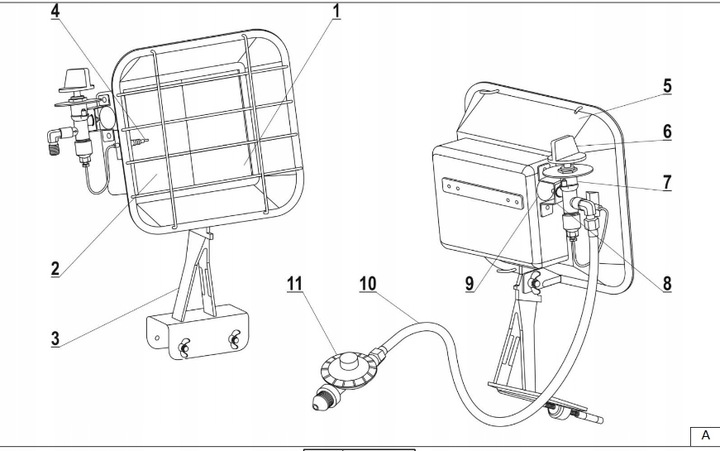 4
1
5
6
7
2
9
8
11
10
3
A