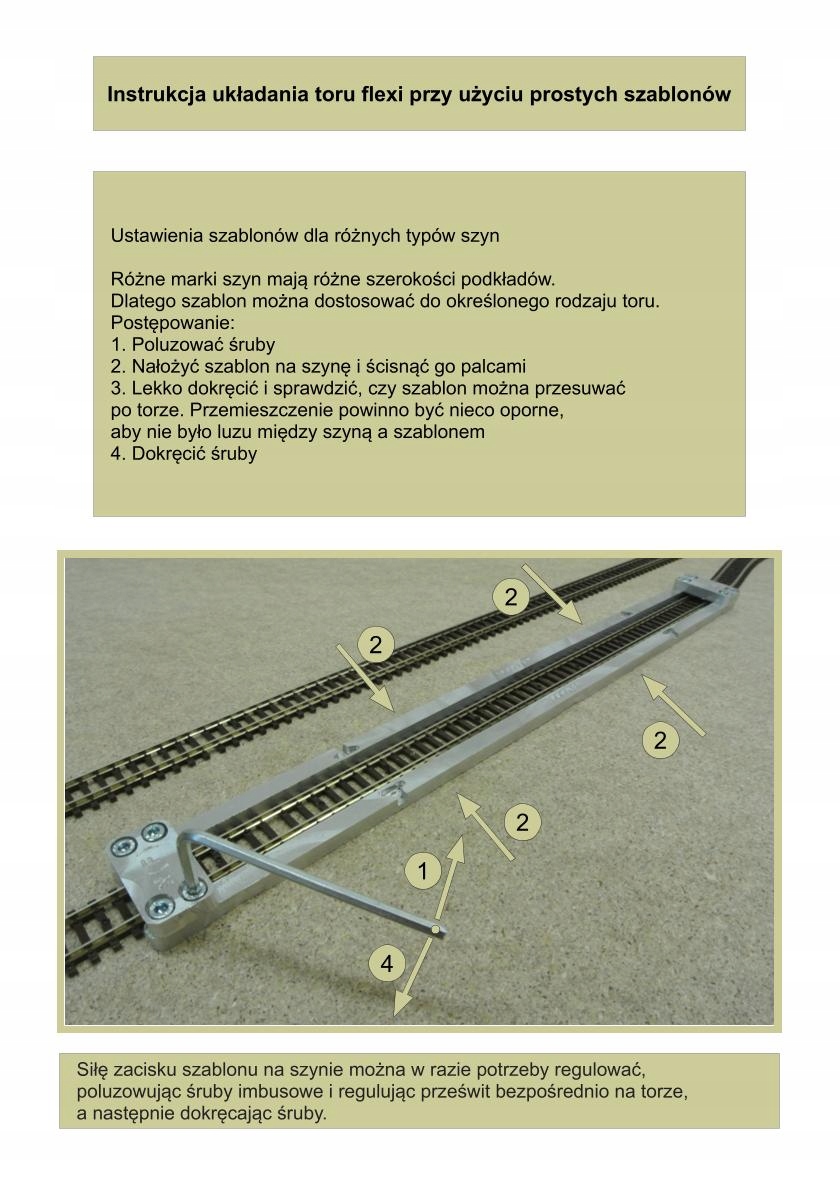 Instrukcja układania toru flexi przy użyciu prostych szablonów

Ustawienia szablonów dla różnych typów szyn

Różne marki szyn mają różne szerokości podkładów.
Dlatego szablon można dostosować do określonego rodzaju toru.
Postępowanie:
1. Poluzować śruby
2. Nałożyć szablon na szynę i ścisnąć go palcami
3. Lekko dokręcić i sprawdzić, czy szablon można przesuwać po torze. Przemieszczenie powinno być nieco oporne, aby nie było luzu między szyną a szablonem
4. Dokręcić śruby

2
2
2
2
1
4

Siłę zacisku szablonu na szynie można w razie potrzeby regulować, poluzowując śruby imbusowe i regulując prześwit bezpośrednio na torze, a następnie dokręcając śruby.