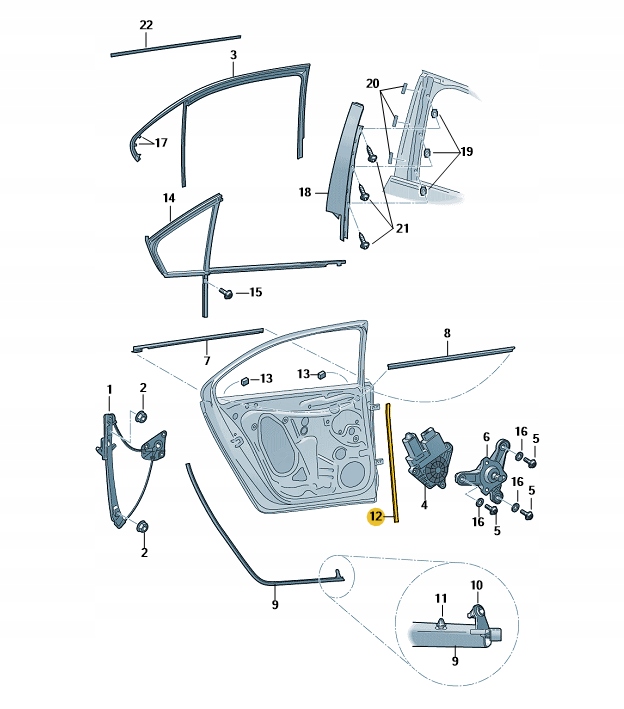 22
3
17
20
19
18
21
14
15
7
8
13
13
1
2
6
16
5
16
5
4
12
16
5
2
9
11
10
9