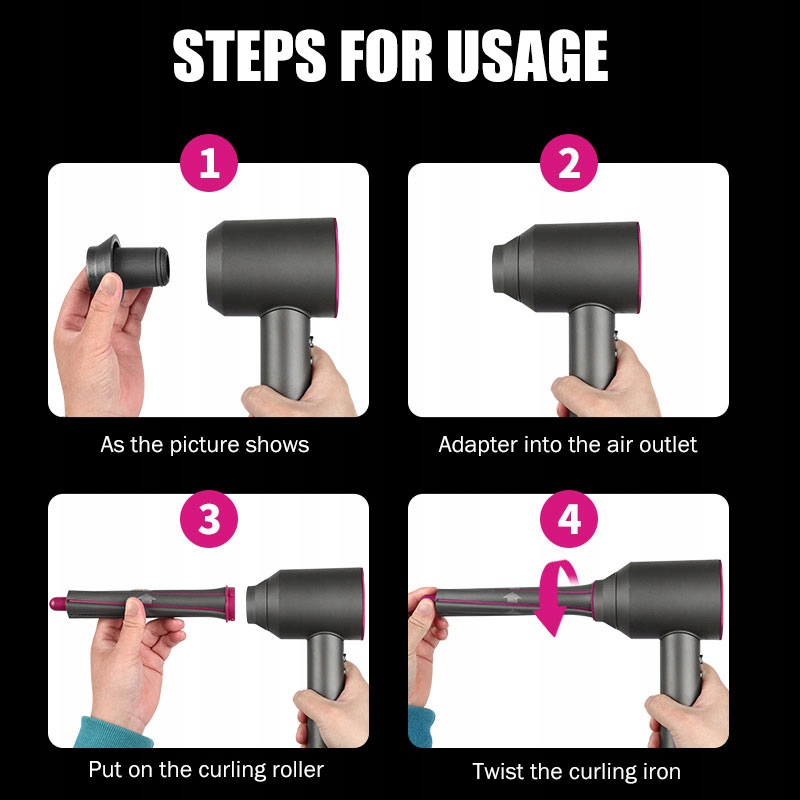 STEPS FOR USAGE

1

As the picture shows

2

Adapter into the air outlet

3

Put on the curling roller

4

Twist the curling iron