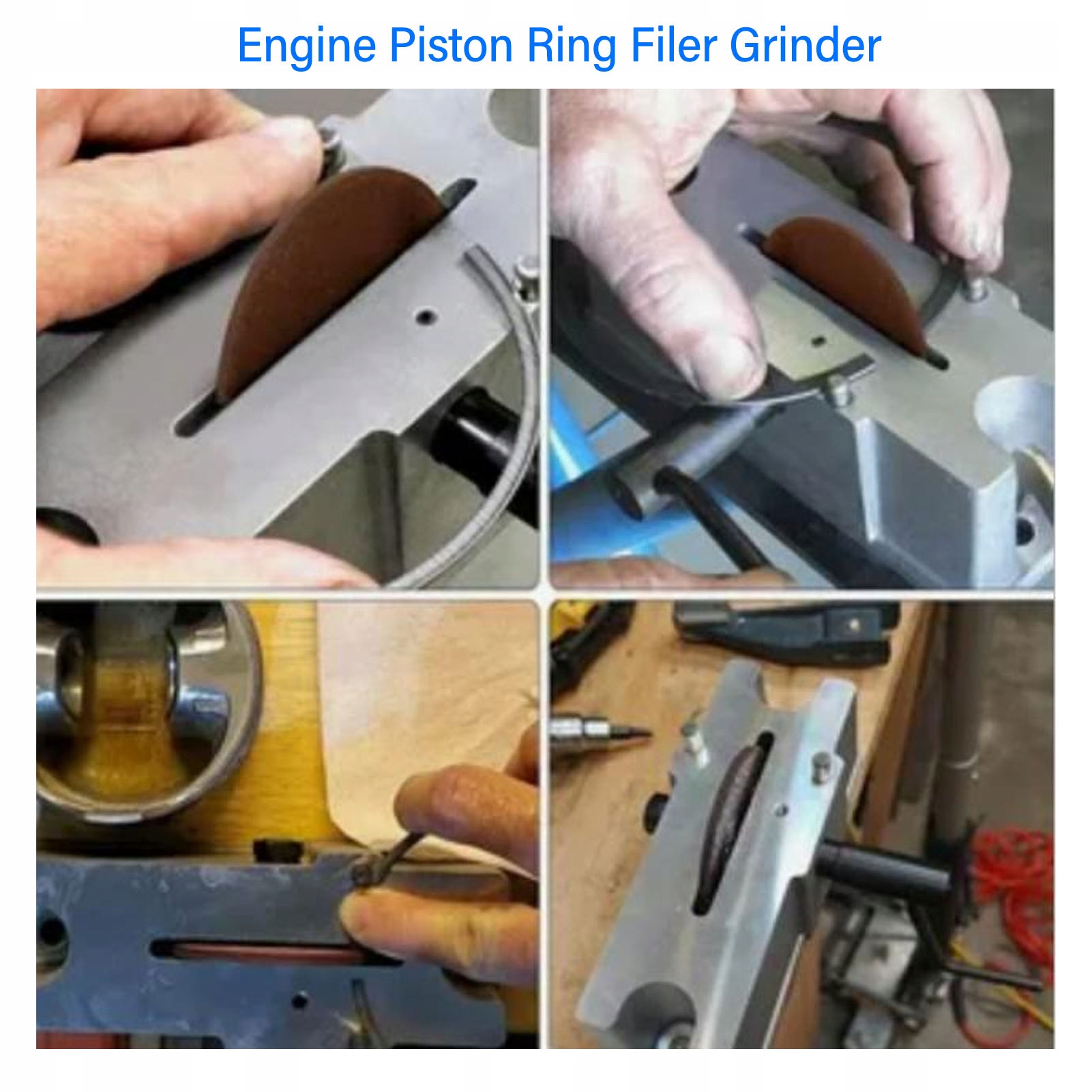 Engine Piston Ring Filer Grinder