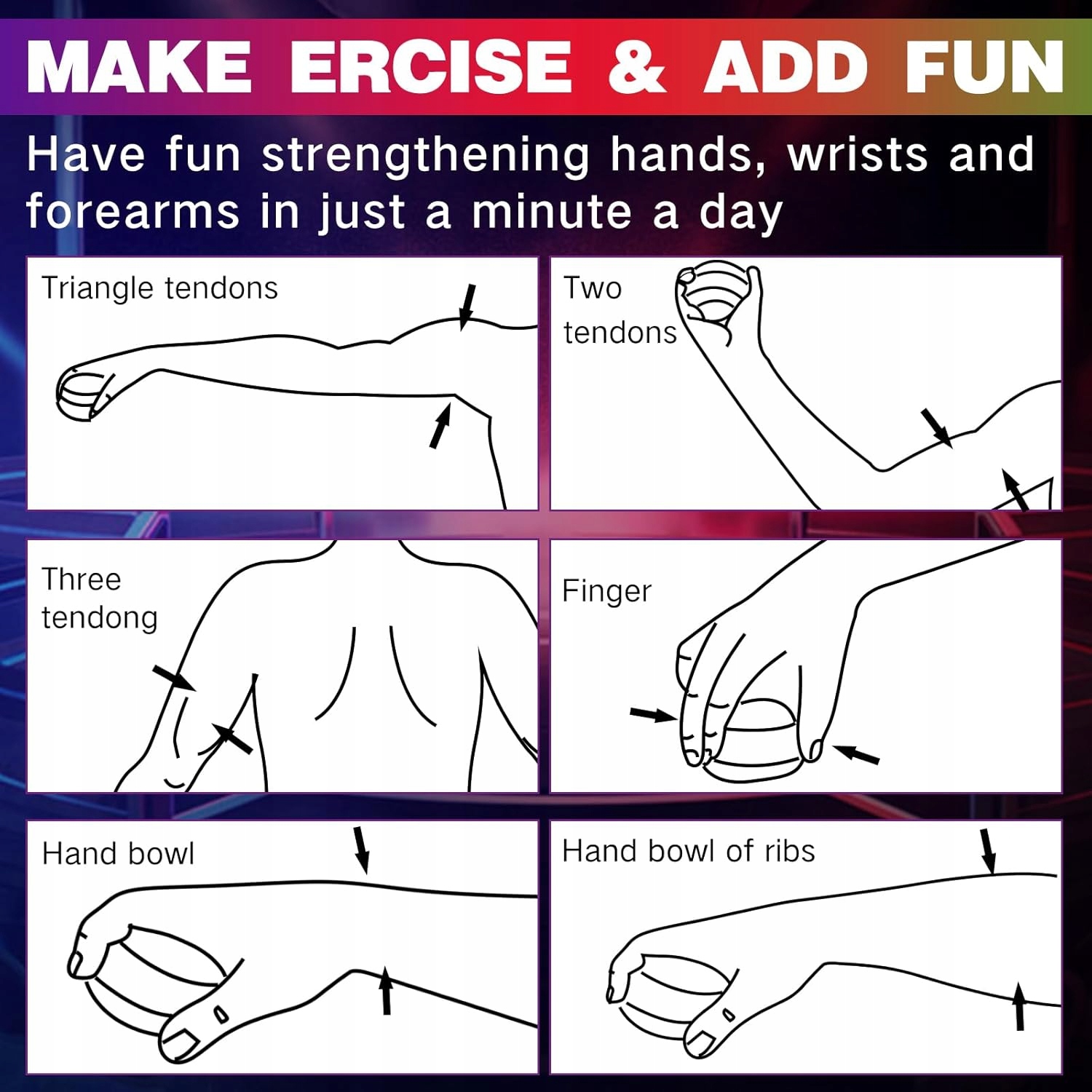 MAKE ERCISE & ADD FUN

Have fun strengthening hands, wrists and forearms in just a minute a day

Triangle tendons

Two tendons

Three tendong

Finger

Hand bowl

Hand bowl of ribs