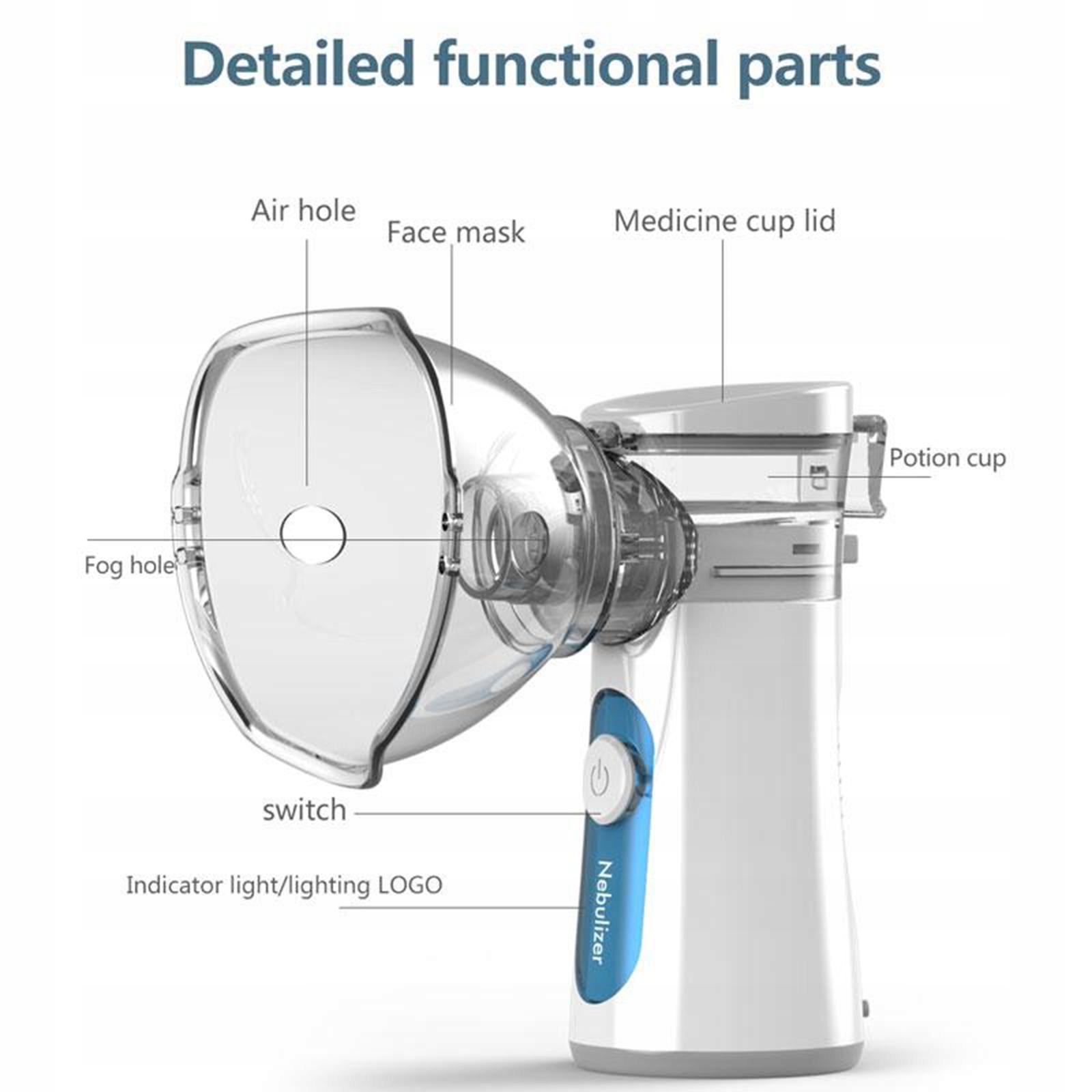 Detailed functional parts

Air hole

Face mask

Medicine cup lid

Potion cup

Fog hole

switch

Indicator light/lighting LOGO

Nebulizer