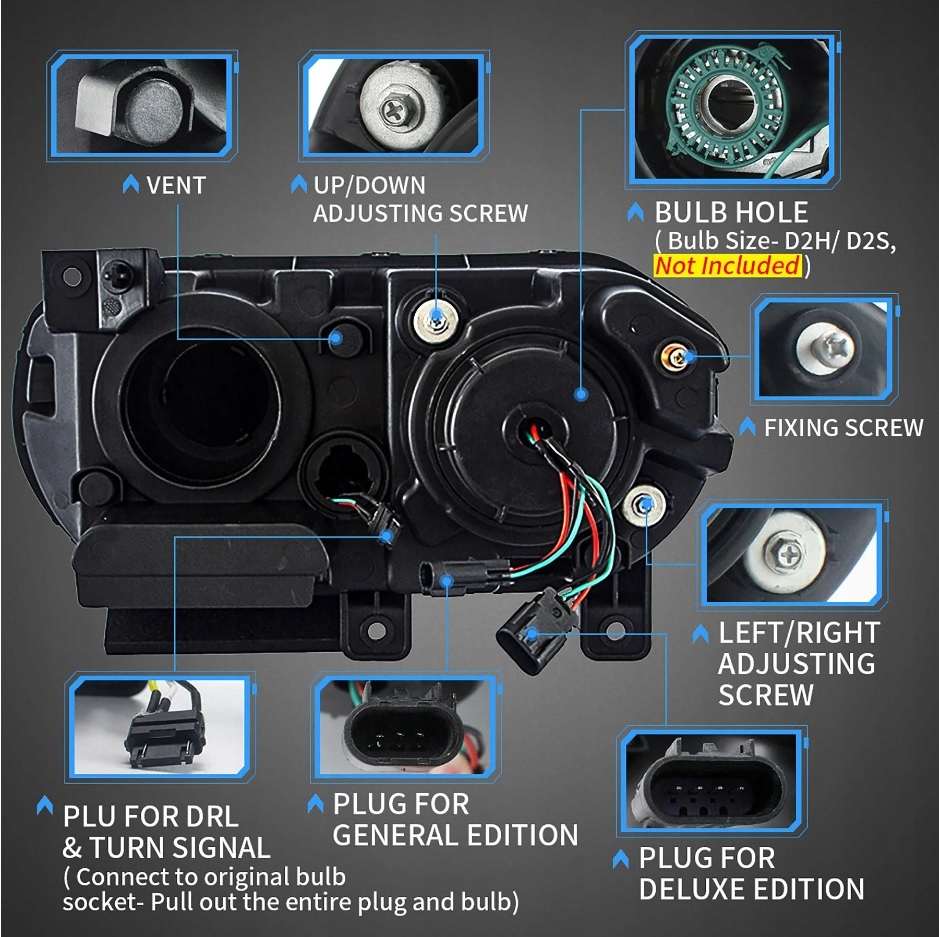 VENT

UP/DOWN ADJUSTING SCREW

BULB HOLE
( Bulb Size- D2H/ D2S, Not Included )

FIXING SCREW

LEFT/RIGHT ADJUSTING SCREW

PLU FOR DRL & TURN SIGNAL
( Connect to original bulb socket- Pull out the entire plug and bulb)

PLUG FOR GENERAL EDITION

PLUG FOR DELUXE EDITION