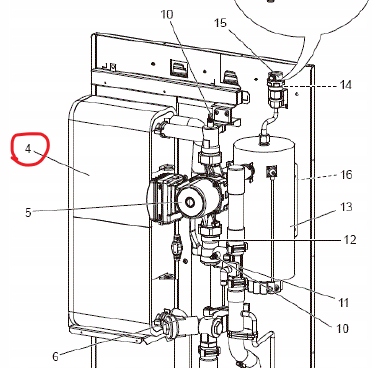 10
15
14
4
16
5
13
12
11
10
6